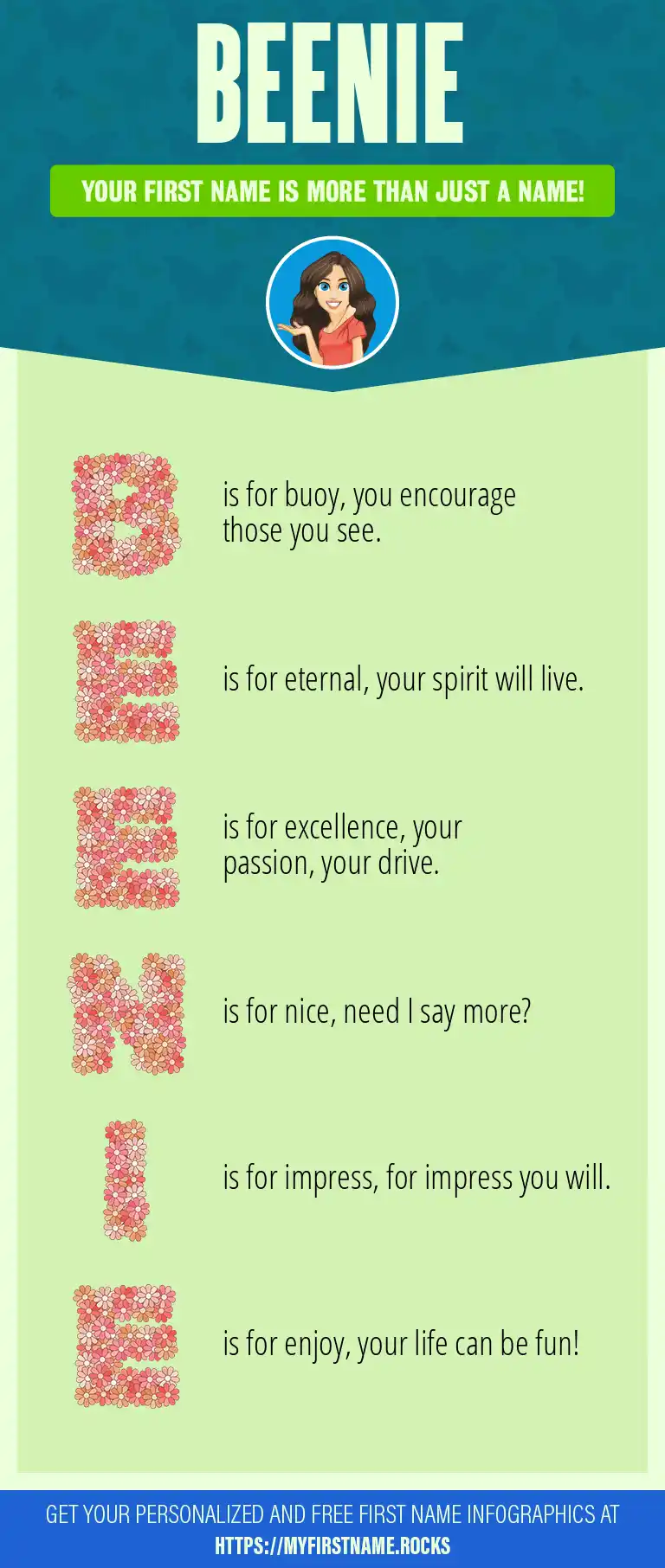 BEENIE

YOUR FIRST NAME IS MORE THAN JUST A NAME!

B is for buoy, you encourage those you see.

E is for eternal, your spirit will live.

E is for excellence, your passion, your drive.

N is for nice, need I say more?

I is for impress, for impress you will.

E is for enjoy, your life can be fun!

GET YOUR PERSONALIZED AND FREE FIRST NAME INFOGRAPHICS AT HTTPS://MYFIRSTNAME.ROCKS