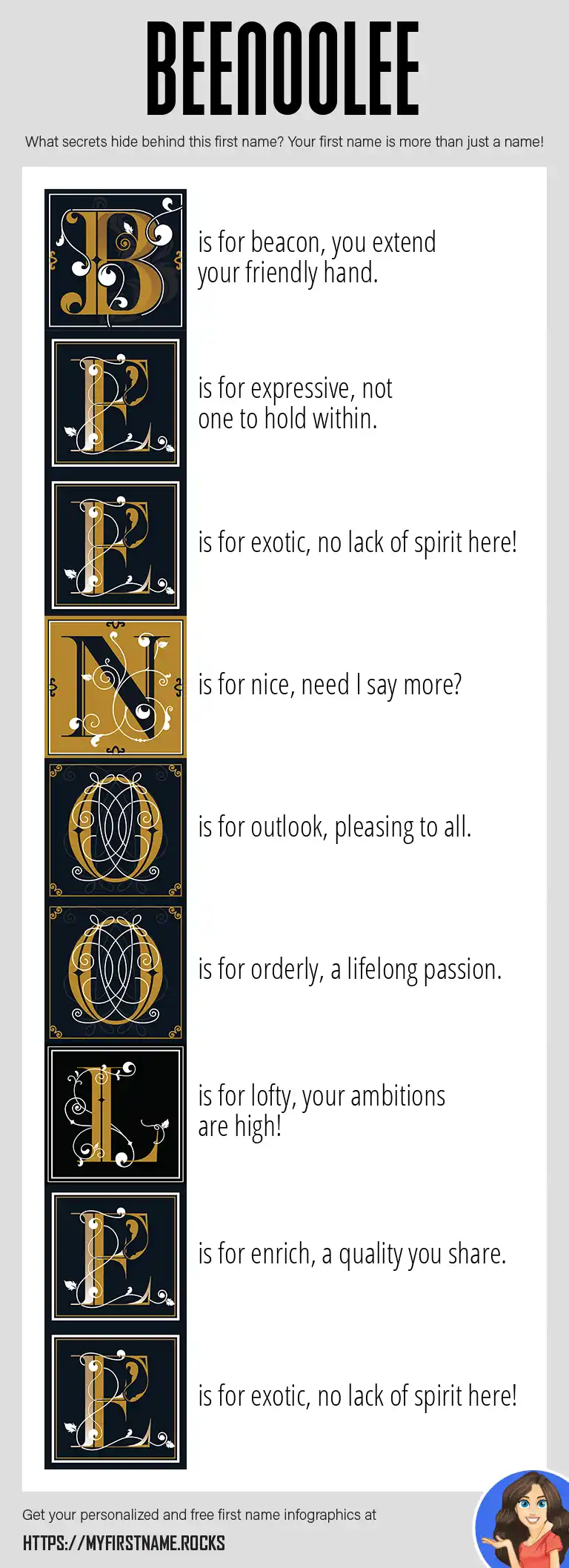 BEENOOLEE

What secrets hide behind this first name? Your first name is more than just a name!

B is for beacon, you extend your friendly hand.

E is for expressive, not one to hold within.

E is for exotic, no lack of spirit here!

N is for nice, need I say more?

O is for outlook, pleasing to all.

O is for orderly, a lifelong passion.

L is for lofty, your ambitions are high!

E is for enrich, a quality you share.

E is for exotic, no lack of spirit here!

Get your personalized and free first name infographics at

HTTPS://MYFIRSTNAME.ROCKS