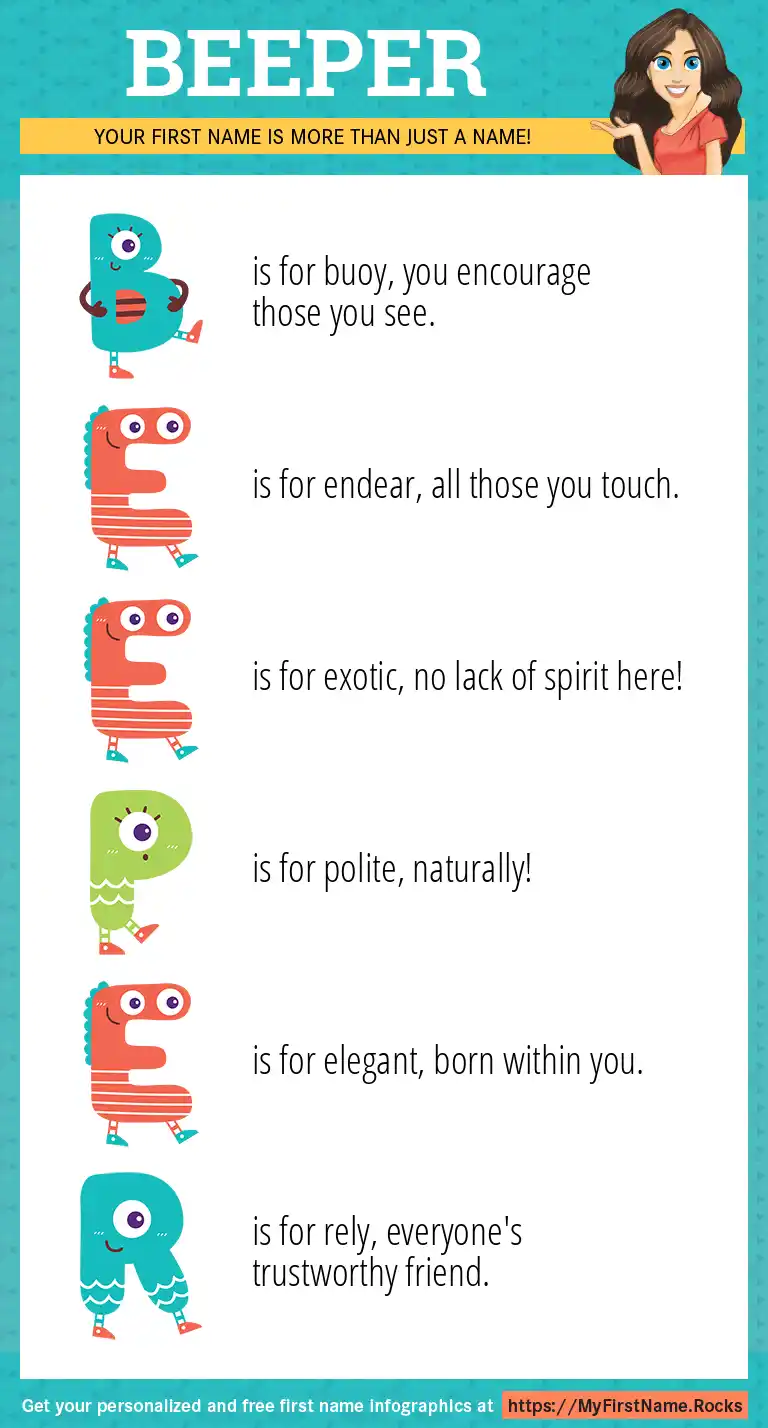 BEEPER

YOUR FIRST NAME IS MORE THAN JUST A NAME!

B is for buoy, you encourage those you see.

E is for endear, all those you touch.

E is for exotic, no lack of spirit here!

P is for polite, naturally!

E is for elegant, born within you.

R is for rely, everyone's trustworthy friend.

Get your personalized and free first name infographics at https://MyFirstName.Rocks