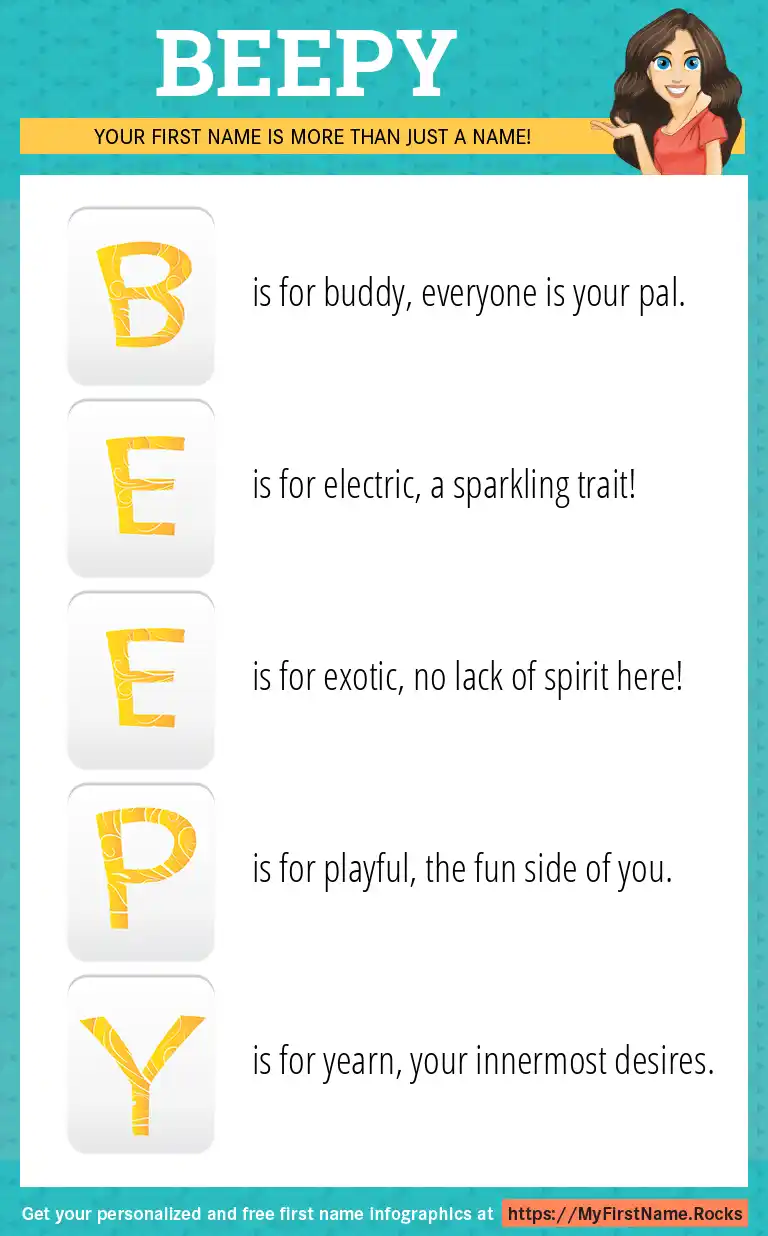 BEEPY

YOUR FIRST NAME IS MORE THAN JUST A NAME!

B is for buddy, everyone is your pal.

E is for electric, a sparkling trait!

E is for exotic, no lack of spirit here!

P is for playful, the fun side of you.

Y is for yearn, your innermost desires.

Get your personalized and free first name infographics at https://MyFirstName.Rocks