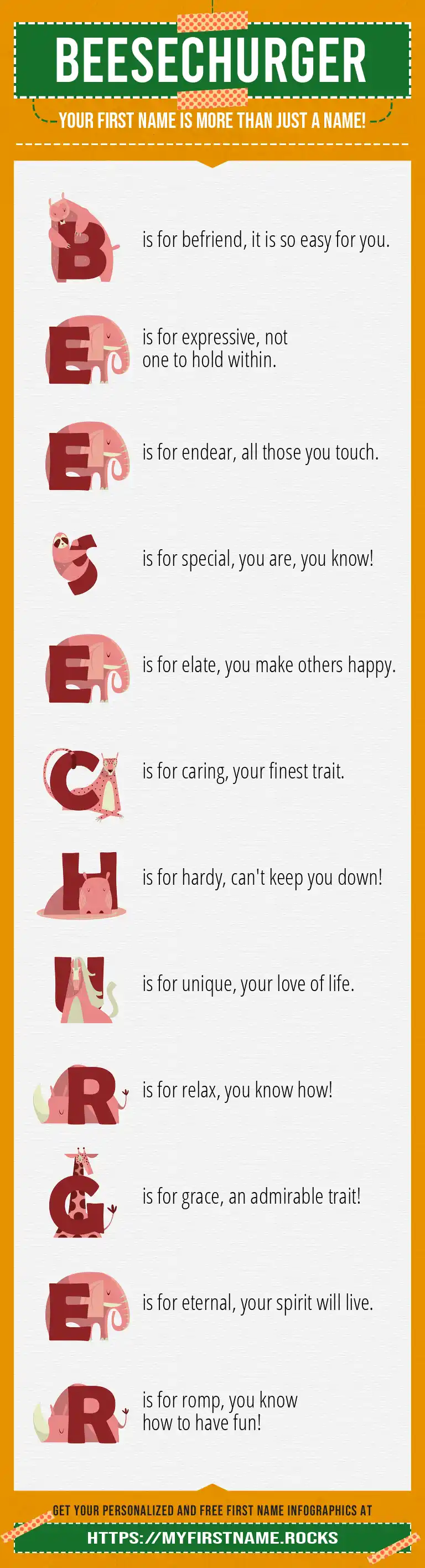 BEESECHURGER

YOUR FIRST NAME IS MORE THAN JUST A NAME!

B is for befriend, it is so easy for you.

E is for expressive, not one to hold within.

E is for endear, all those you touch.

S is for special, you are, you know!

E is for elate, you make others happy.

C is for caring, your finest trait.

H is for hardy, can't keep you down!

U is for unique, your love of life.

R is for relax, you know how!

G is for grace, an admirable trait!

E is for eternal, your spirit will live.

R is for romp, you know how to have fun!

GET YOUR PERSONALIZED AND FREE FIRST NAME INFOGRAPHICS AT

HTTPS://MYFIRSTNAME.ROCKS