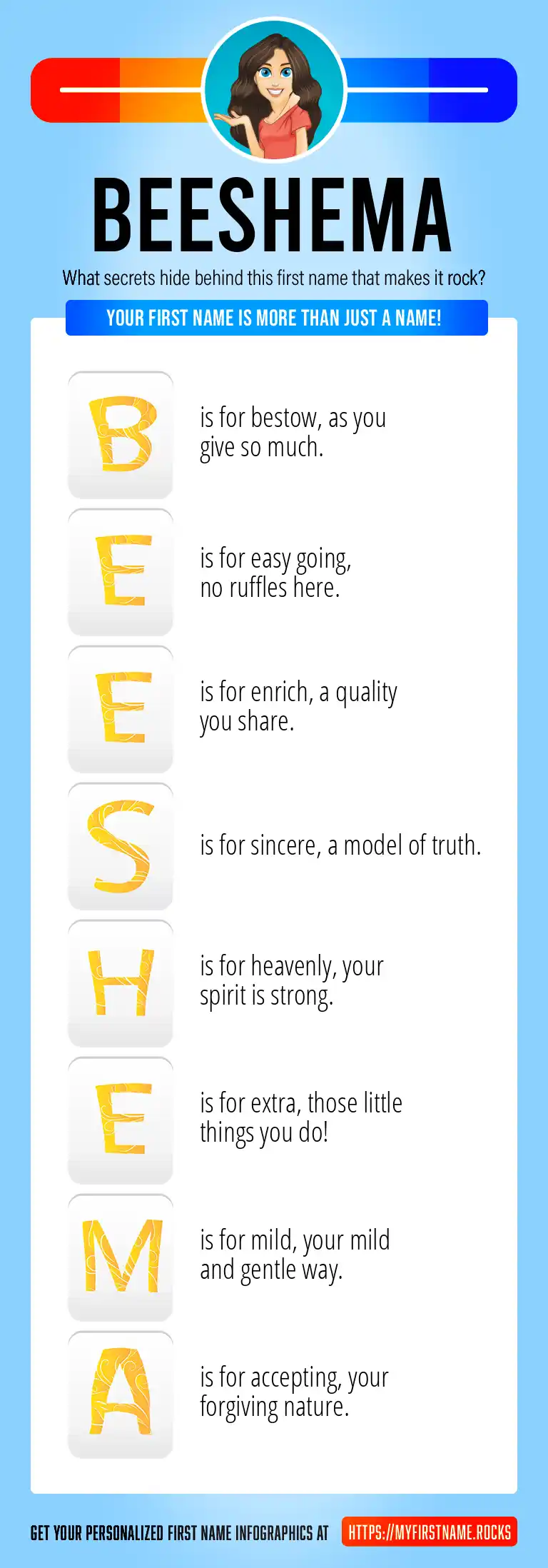 BEESHEMA

What secrets hide behind this first name that makes it rock?

YOUR FIRST NAME IS MORE THAN JUST A NAME!

B is for bestow, as you give so much.

E is for easy going, no ruffles here.

E is for enrich, a quality you share.

S is for sincere, a model of truth.

H is for heavenly, your spirit is strong.

E is for extra, those little things you do!

M is for mild, your mild and gentle way.

A is for accepting, your forgiving nature.

GET YOUR PERSONALIZED FIRST NAME INFOGRAPHICS AT HTTPS://MYFIRSTNAME.ROCKS