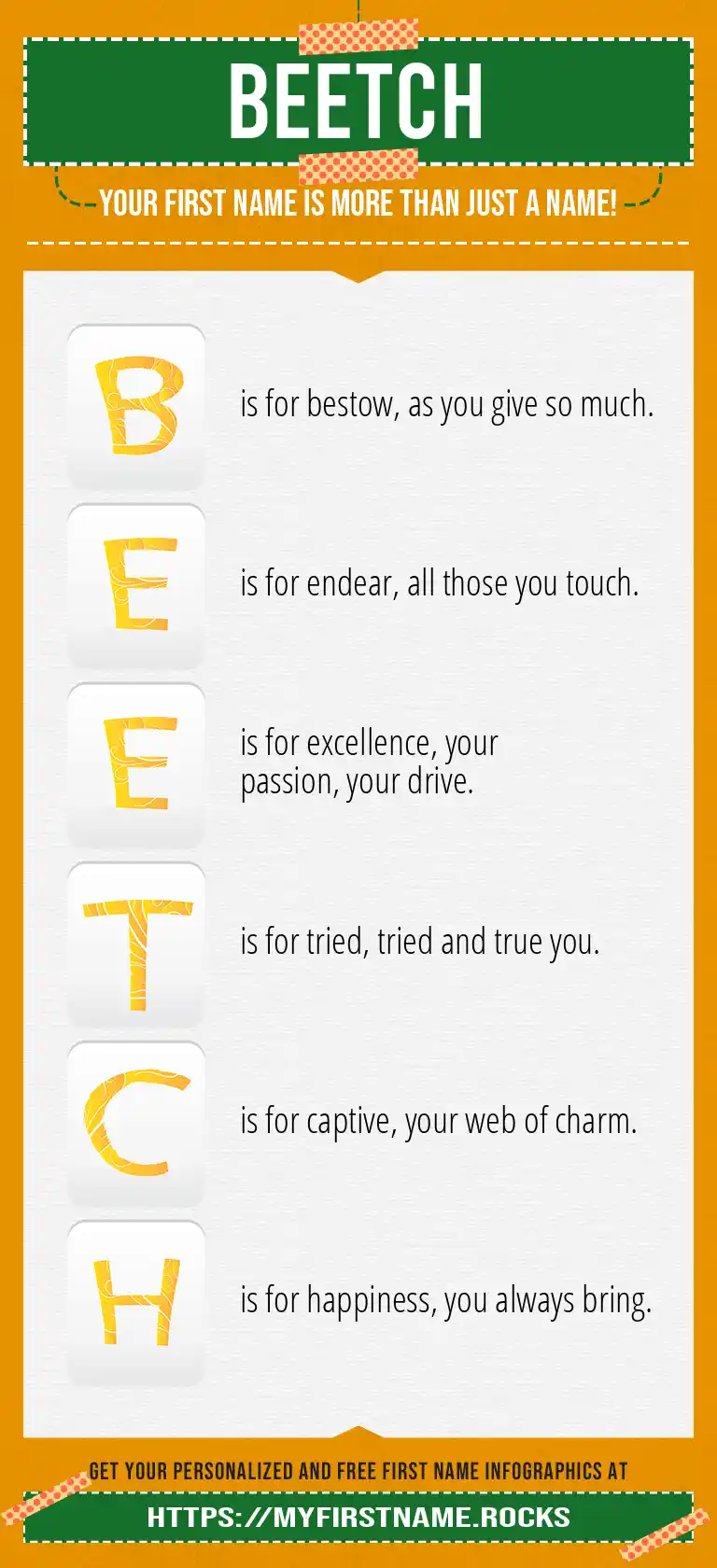 BEETCH

YOUR FIRST NAME IS MORE THAN JUST A NAME!

B is for bestow, as you give so much.

E is for endear, all those you touch.

E is for excellence, your passion, your drive.

T is for tried, tried and true you.

C is for captive, your web of charm.

H is for happiness, you always bring.

GET YOUR PERSONALIZED AND FREE FIRST NAME INFOGRAPHICS AT

HTTPS://MYFIRSTNAME.ROCKS