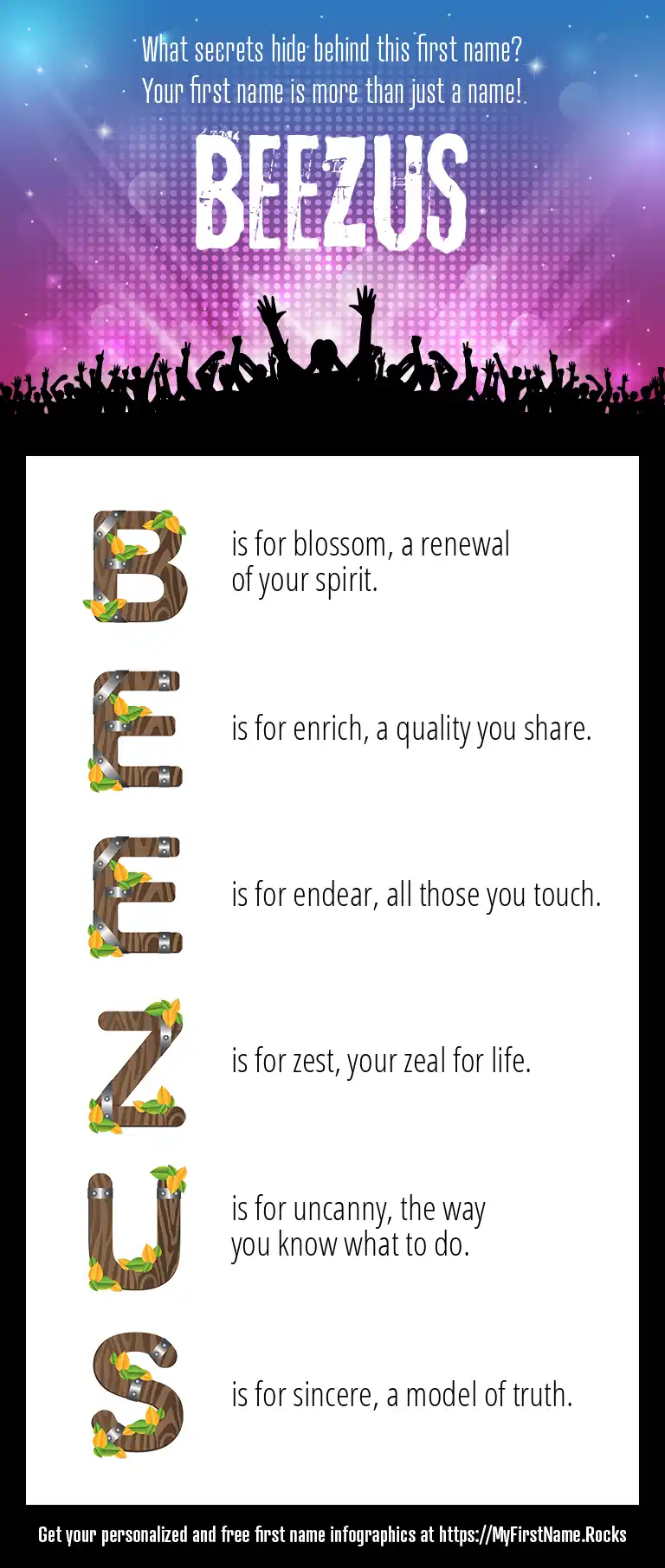 What secrets hide behind this first name?
Your first name is more than just a name!

BEEZUS

B is for blossom, a renewal of your spirit.

E is for enrich, a quality you share.

E is for endear, all those you touch.

Z is for zest, your zeal for life.

U is for uncanny, the way you know what to do.

S is for sincere, a model of truth.

Get your personalized and free first name infographics at https://MyFirstName.Rocks