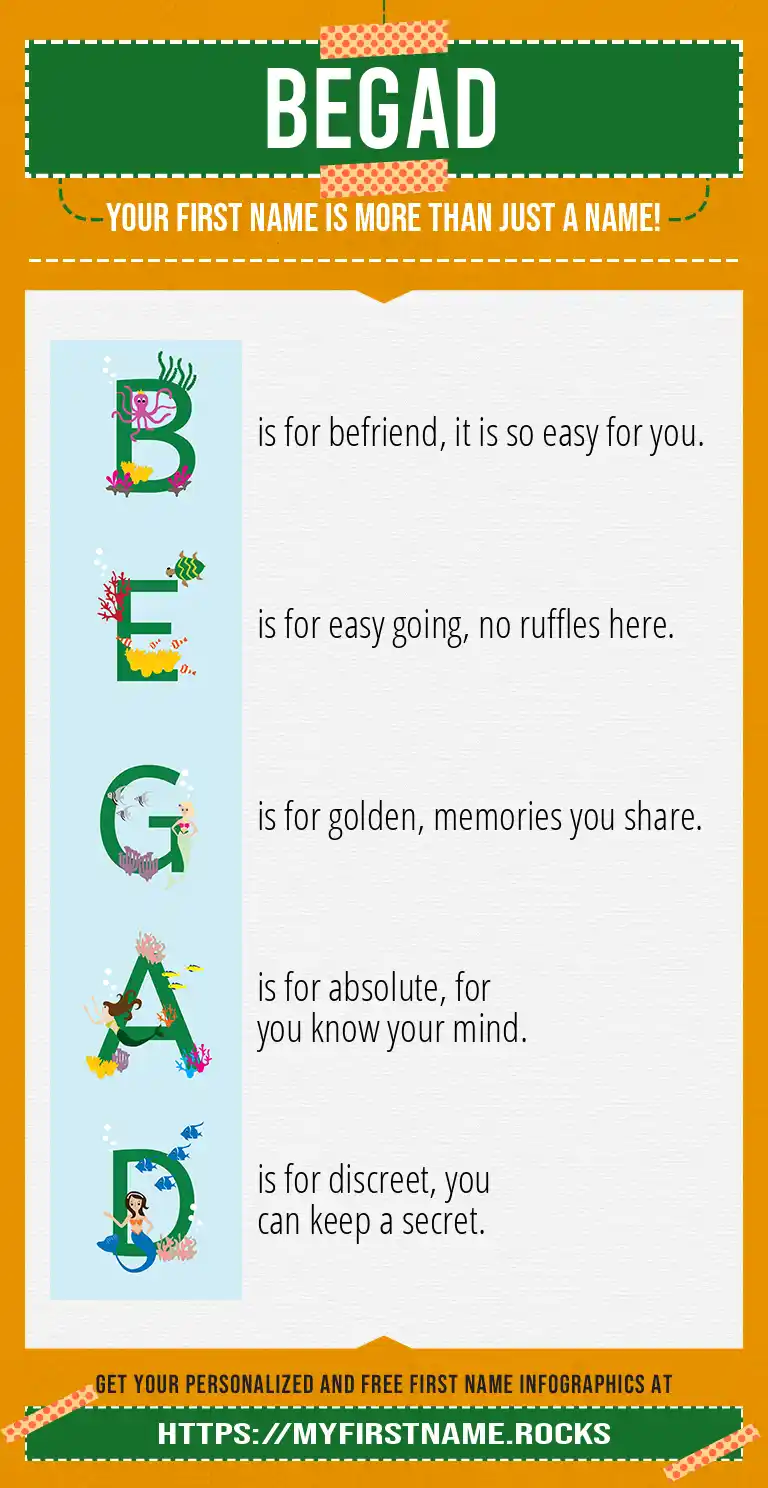 BEGAD

YOUR FIRST NAME IS MORE THAN JUST A NAME!

B is for befriend, it is so easy for you.

E is for easy going, no ruffles here.

G is for golden, memories you share.

A is for absolute, for you know your mind.

D is for discreet, you can keep a secret.

GET YOUR PERSONALIZED AND FREE FIRST NAME INFOGRAPHICS AT

HTTPS://MYFIRSTNAME.ROCKS