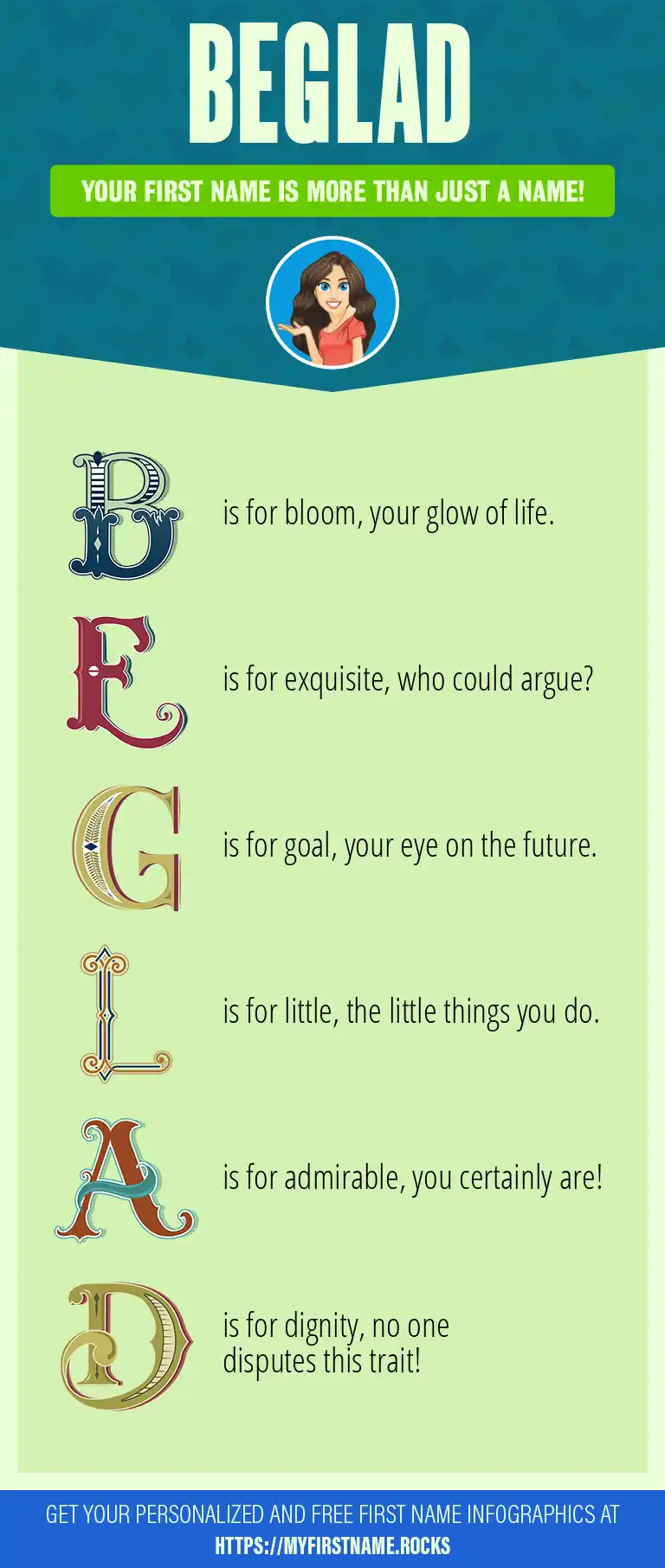 BEGLAD

YOUR FIRST NAME IS MORE THAN JUST A NAME!

B is for bloom, your glow of life.

E is for exquisite, who could argue?

G is for goal, your eye on the future.

L is for little, the little things you do.

A is for admirable, you certainly are!

D is for dignity, no one disputes this trait!

GET YOUR PERSONALIZED AND FREE FIRST NAME INFOGRAPHICS AT HTTPS://MYFIRSTNAME.ROCKS