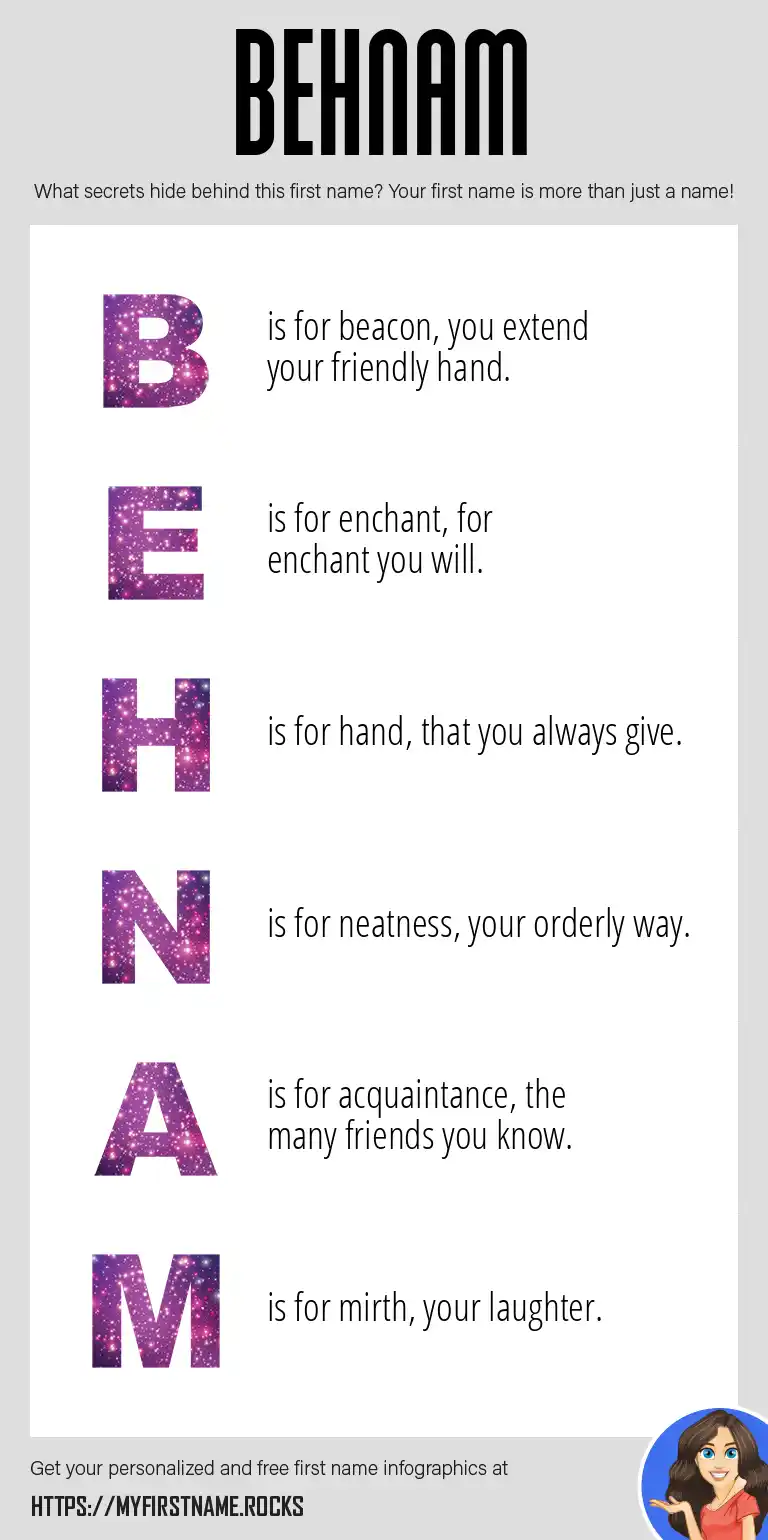 BEHNAM

What secrets hide behind this first name? Your first name is more than just a name!

B is for beacon, you extend your friendly hand.

E is for enchant, for enchant you will.

H is for hand, that you always give.

N is for neatness, your orderly way.

A is for acquaintance, the many friends you know.

M is for mirth, your laughter.

Get your personalized and free first name infographics at

HTTPS://MYFIRSTNAME.ROCKS