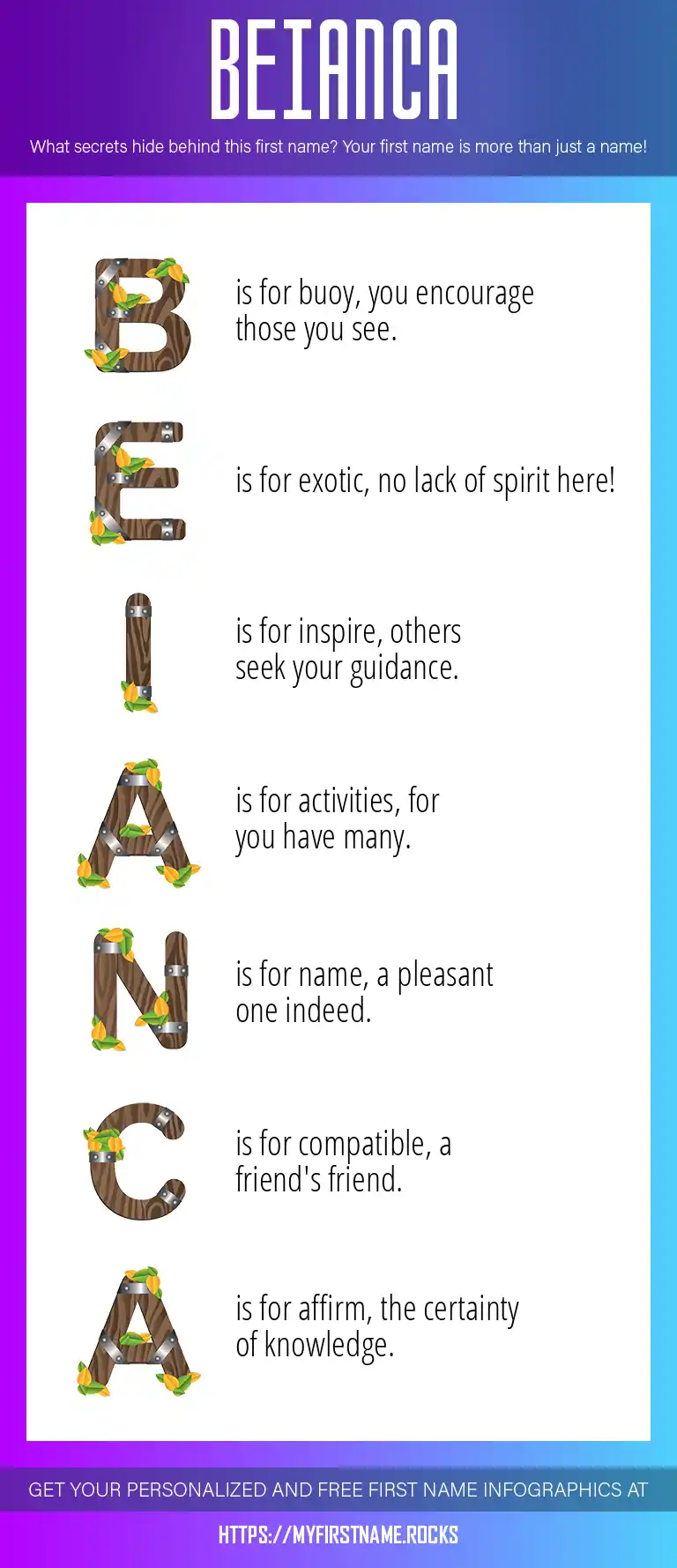 BEIANCA

What secrets hide behind this first name? Your first name is more than just a name!

B is for buoy, you encourage those you see.

E is for exotic, no lack of spirit here!

I is for inspire, others seek your guidance.

A is for activities, for you have many.

N is for name, a pleasant one indeed.

C is for compatible, a friend's friend.

A is for affirm, the certainty of knowledge.

GET YOUR PERSONALIZED AND FREE FIRST NAME INFOGRAPHICS AT

HTTPS://MYFIRSTNAME.ROCKS