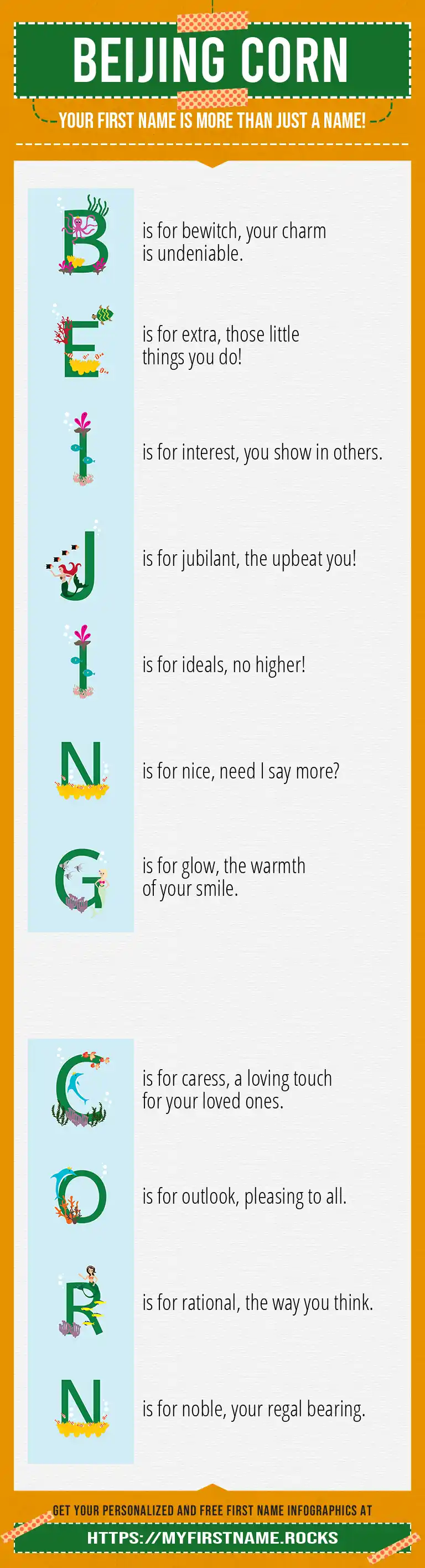 BEIJING CORN

YOUR FIRST NAME IS MORE THAN JUST A NAME!

B is for bewitch, your charm is undeniable.

E is for extra, those little things you do!

I is for interest, you show in others.

J is for jubilant, the upbeat you!

I is for ideals, no higher!

N is for nice, need I say more?

G is for glow, the warmth of your smile.

C is for caress, a loving touch for your loved ones.

O is for outlook, pleasing to all.

R is for rational, the way you think.

N is for noble, your regal bearing.

GET YOUR PERSONALIZED AND FREE FIRST NAME INFOGRAPHICS AT

HTTPS://MYFIRSTNAME.ROCKS