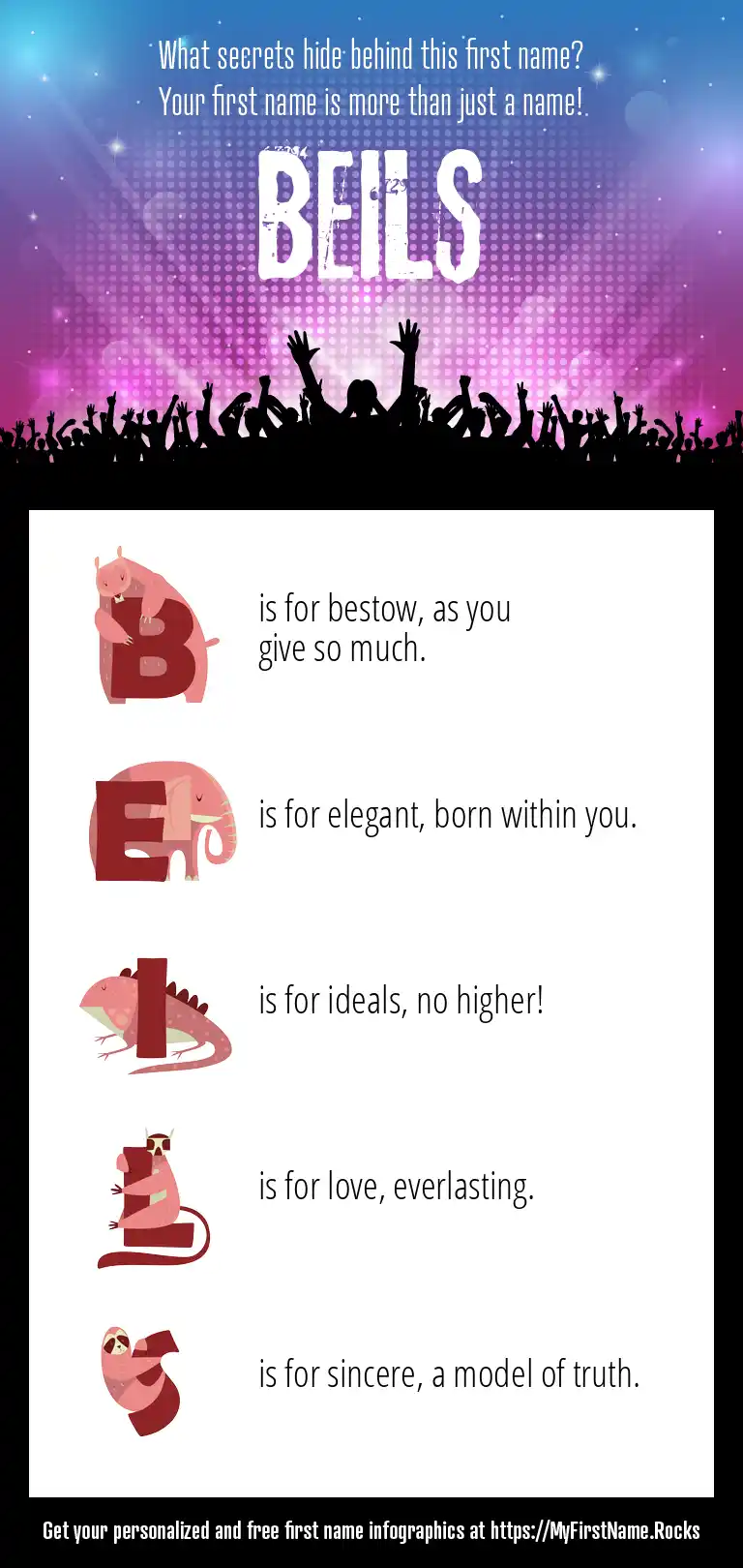 What secrets hide behind this first name?
Your first name is more than just a name!

BEILS

B is for bestow, as you give so much.

E is for elegant, born within you.

I is for ideals, no higher!

L is for love, everlasting.

S is for sincere, a model of truth.

Get your personalized and free first name infographics at https://MyFirstName.Rocks