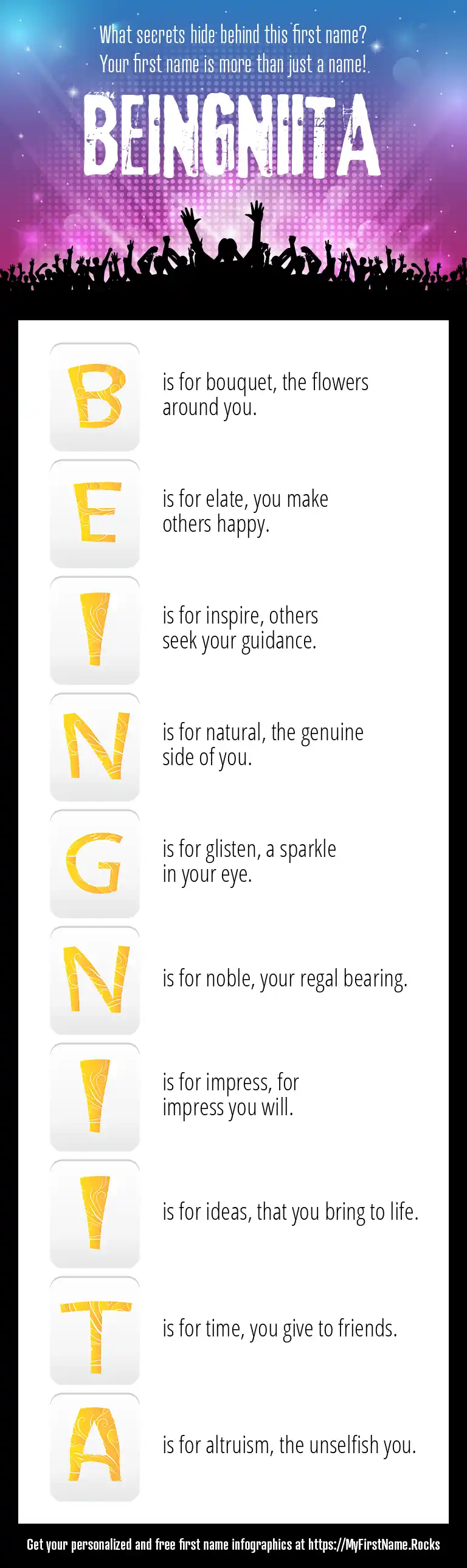 What secrets hide behind this first name?
Your first name is more than just a name!

BEINGNIITA

B is for bouquet, the flowers around you.

E is for elate, you make others happy.

I is for inspire, others seek your guidance.

N is for natural, the genuine side of you.

G is for glisten, a sparkle in your eye.

N is for noble, your regal bearing.

I is for impress, for impress you will.

I is for ideas, that you bring to life.

T is for time, you give to friends.

A is for altruism, the unselfish you.

Get your personalized and free first name infographics at https://MyFirstName.Rocks