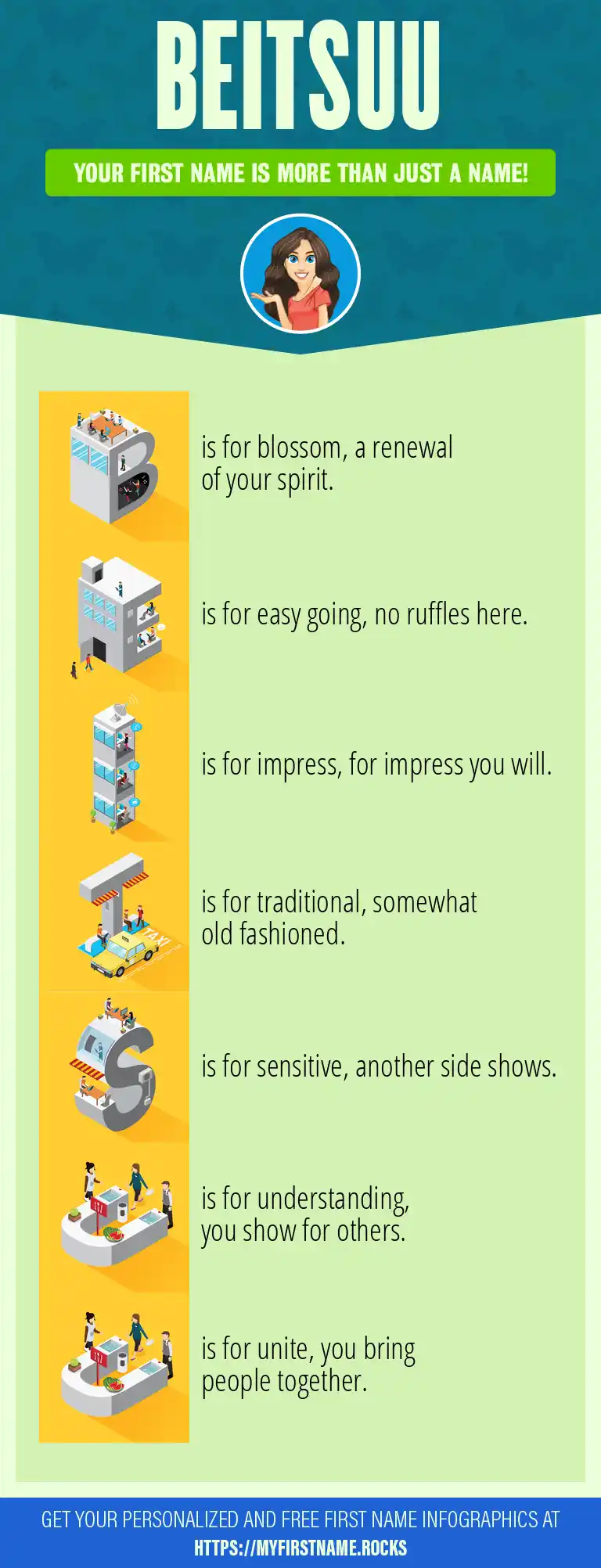 BEITSUU

YOUR FIRST NAME IS MORE THAN JUST A NAME!

B is for blossom, a renewal of your spirit.

E is for easy going, no ruffles here.

I is for impress, for impress you will.

T is for traditional, somewhat old fashioned.

TAXI

S is for sensitive, another side shows.

U is for understanding, you show for others.

U is for unite, you bring people together.

GET YOUR PERSONALIZED AND FREE FIRST NAME INFOGRAPHICS AT HTTPS://MYFIRSTNAME.ROCKS