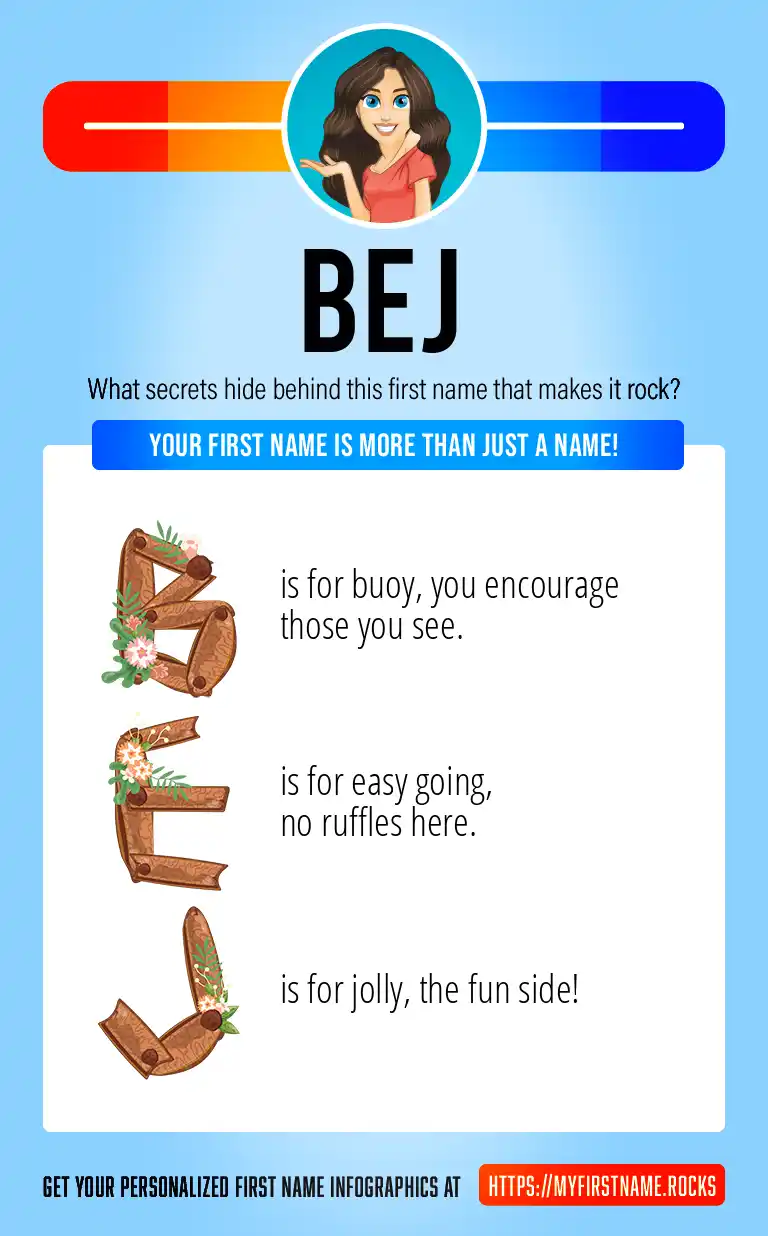 BEJ

What secrets hide behind this first name that makes it rock?

YOUR FIRST NAME IS MORE THAN JUST A NAME!

B is for buoy, you encourage those you see.

E is for easy going, no ruffles here.

J is for jolly, the fun side!

GET YOUR PERSONALIZED FIRST NAME INFOGRAPHICS AT HTTPS://MYFIRSTNAME.ROCKS