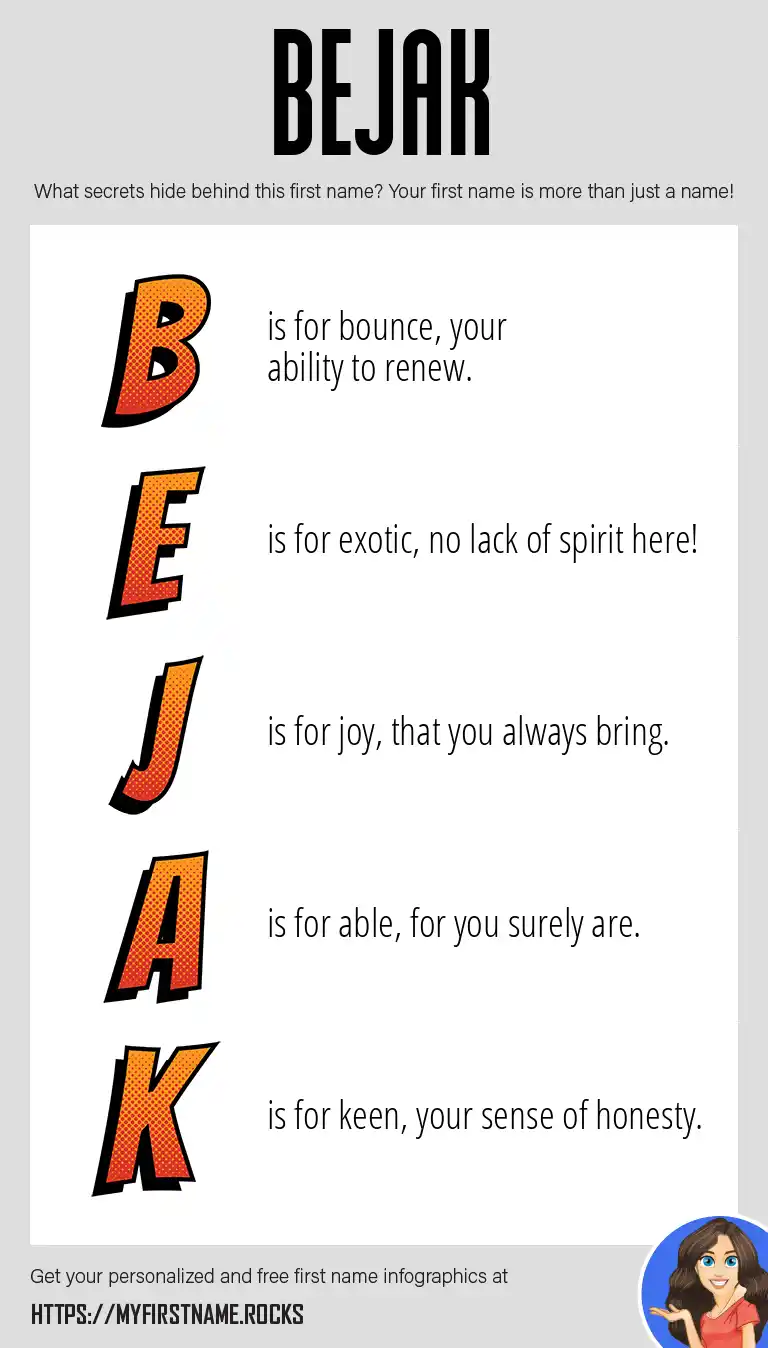 BEJAK

What secrets hide behind this first name? Your first name is more than just a name!

B is for bounce, your ability to renew.

E is for exotic, no lack of spirit here!

J is for joy, that you always bring.

A is for able, for you surely are.

K is for keen, your sense of honesty.

Get your personalized and free first name infographics at

HTTPS://MYFIRSTNAME.ROCKS