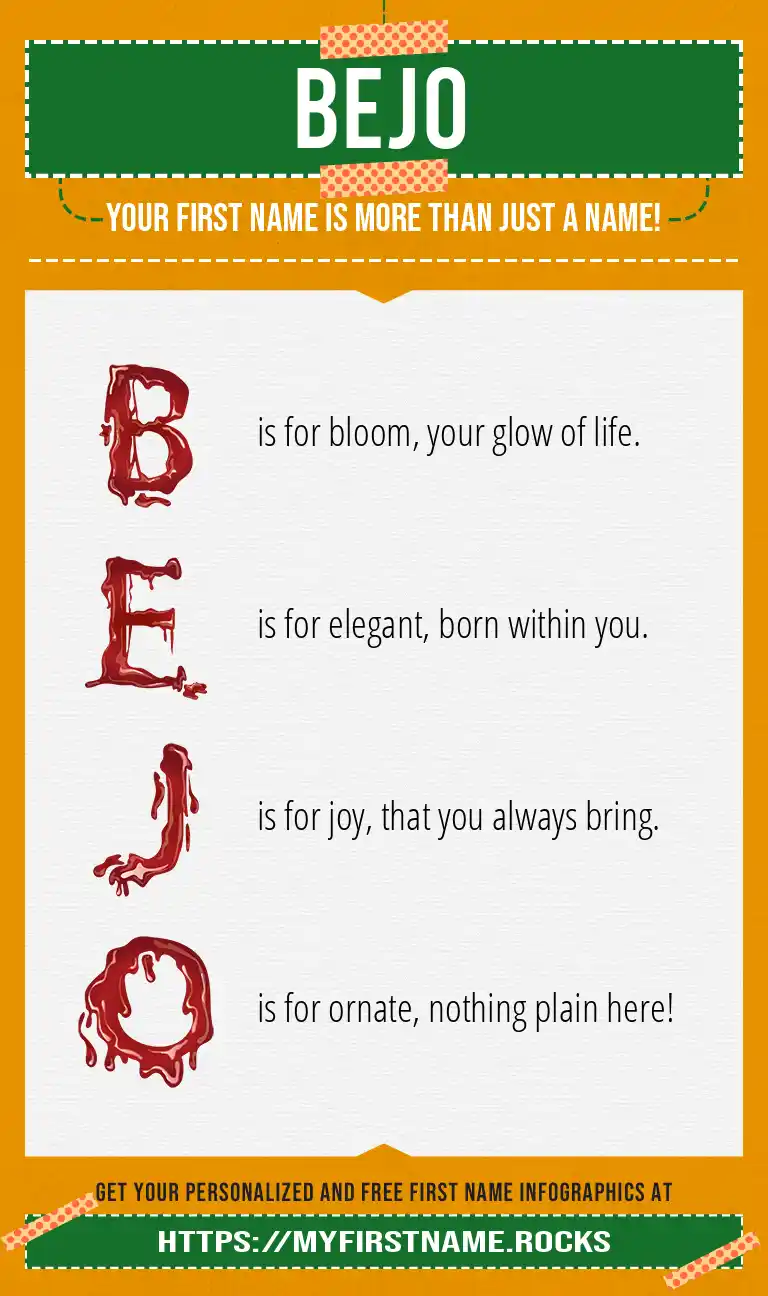 BEJO

YOUR FIRST NAME IS MORE THAN JUST A NAME!

B is for bloom, your glow of life.

E is for elegant, born within you.

J is for joy, that you always bring.

O is for ornate, nothing plain here!

GET YOUR PERSONALIZED AND FREE FIRST NAME INFOGRAPHICS AT

HTTPS://MYFIRSTNAME.ROCKS