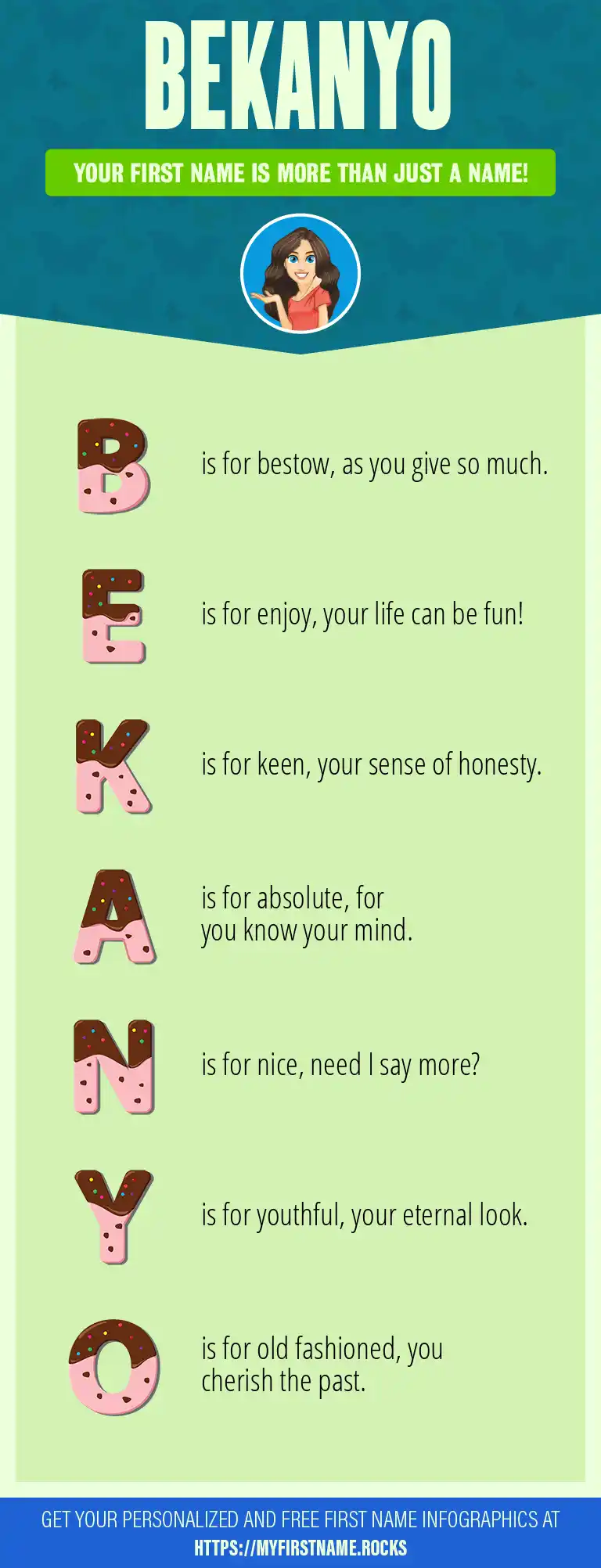 BEKANYO

YOUR FIRST NAME IS MORE THAN JUST A NAME!

B is for bestow, as you give so much.

E is for enjoy, your life can be fun!

K is for keen, your sense of honesty.

A is for absolute, for you know your mind.

N is for nice, need I say more?

Y is for youthful, your eternal look.

O is for old fashioned, you cherish the past.

GET YOUR PERSONALIZED AND FREE FIRST NAME INFOGRAPHICS AT HTTPS://MYFIRSTNAME.ROCKS