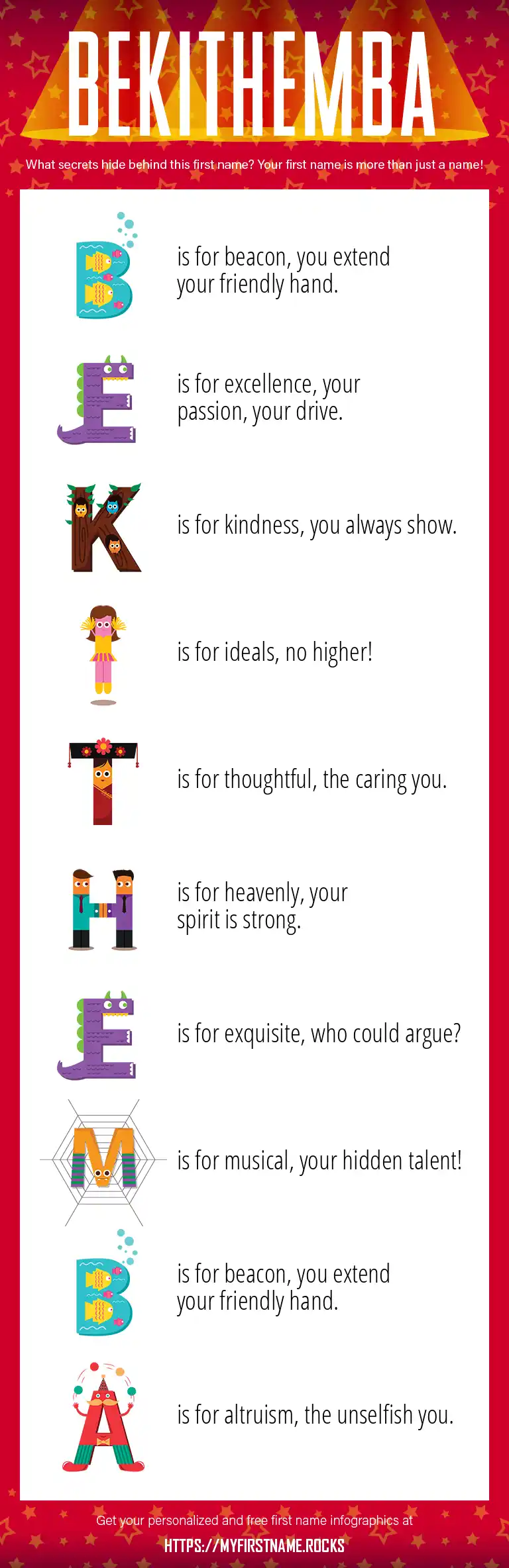 BEKITHEMBA

What secrets hide behind this first name? Your first name is more than just a name!

B is for beacon, you extend your friendly hand.

E is for excellence, your passion, your drive.

K is for kindness, you always show.

I is for ideals, no higher!

T is for thoughtful, the caring you.

H is for heavenly, your spirit is strong.

E is for exquisite, who could argue?

M is for musical, your hidden talent!

B is for beacon, you extend your friendly hand.

A is for altruism, the unselfish you.

Get your personalized and free first name infographics at

HTTPS://MYFIRSTNAME.ROCKS