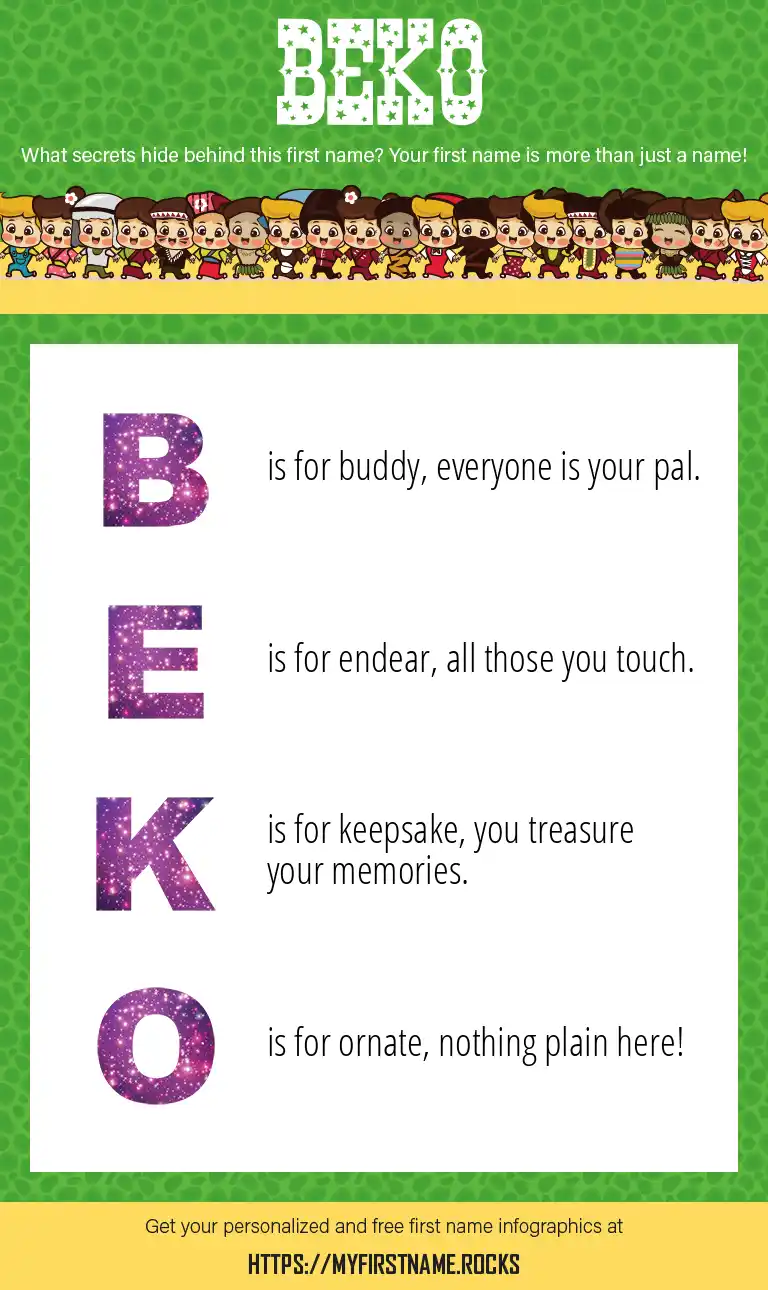 BEKO

What secrets hide behind this first name? Your first name is more than just a name!

B is for buddy, everyone is your pal.

E is for endear, all those you touch.

K is for keepsake, you treasure your memories.

O is for ornate, nothing plain here!

Get your personalized and free first name infographics at

HTTPS://MYFIRSTNAME.ROCKS