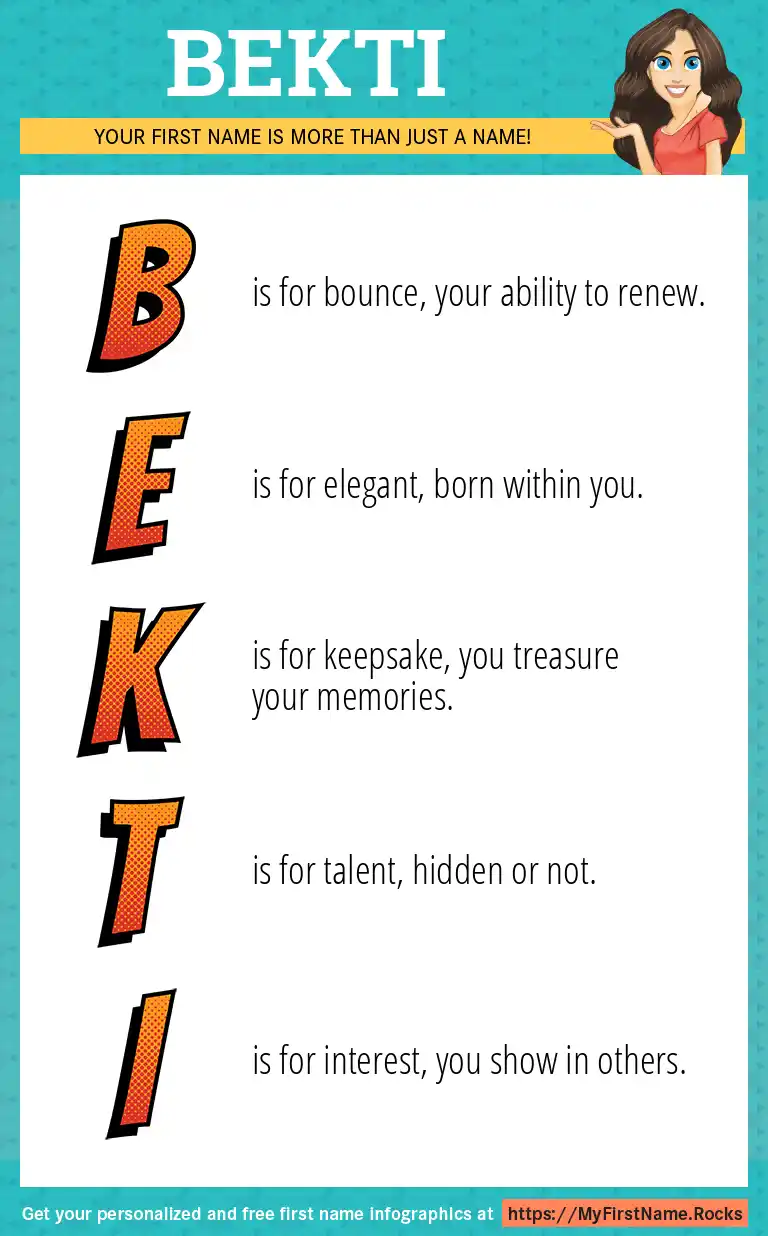 BEKTI

YOUR FIRST NAME IS MORE THAN JUST A NAME!

B is for bounce, your ability to renew.

E is for elegant, born within you.

K is for keepsake, you treasure your memories.

T is for talent, hidden or not.

I is for interest, you show in others.

Get your personalized and free first name infographics at https://MyFirstName.Rocks