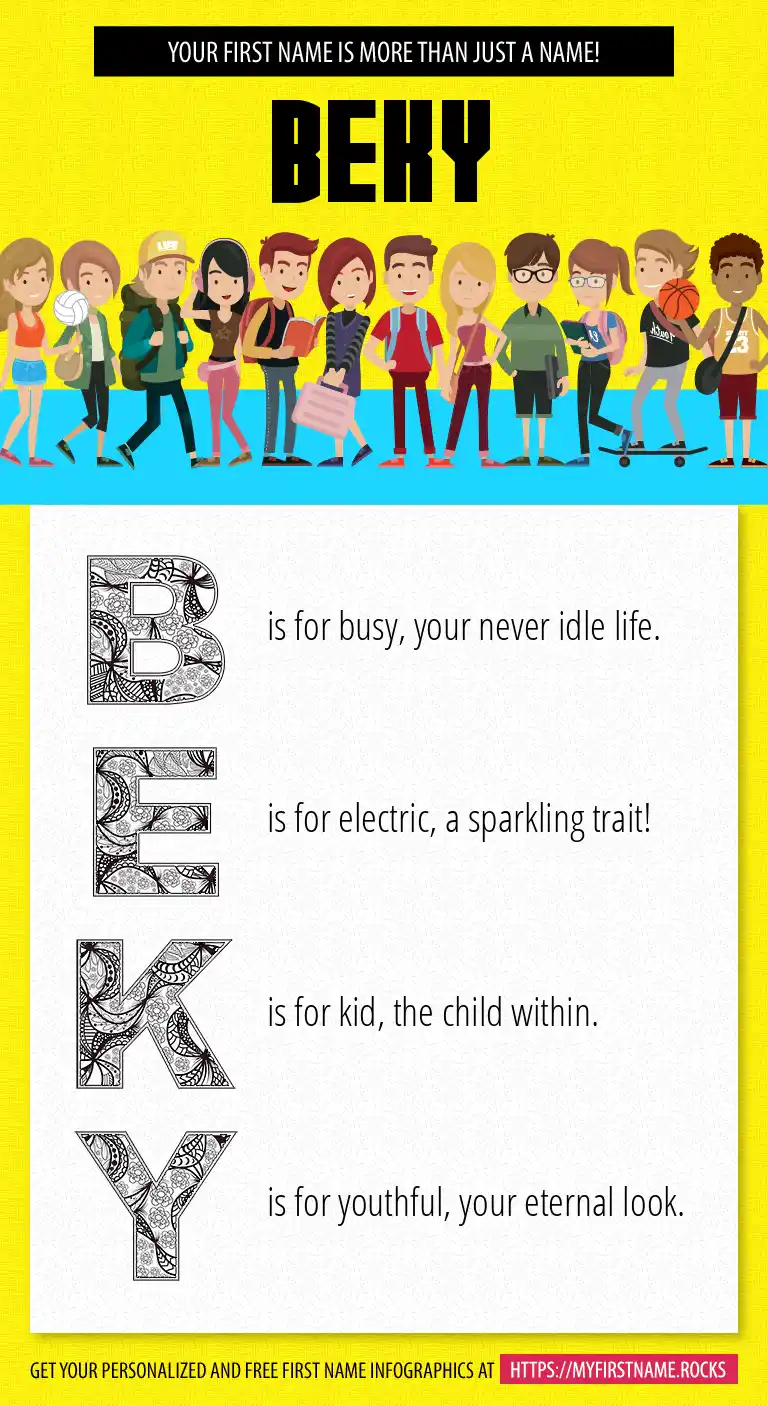 YOUR FIRST NAME IS MORE THAN JUST A NAME!

BEKY

B is for busy, your never idle life.

E is for electric, a sparkling trait!

K is for kid, the child within.

Y is for youthful, your eternal look.

GET YOUR PERSONALIZED AND FREE FIRST NAME INFOGRAPHICS AT HTTPS://MYFIRSTNAME.ROCKS