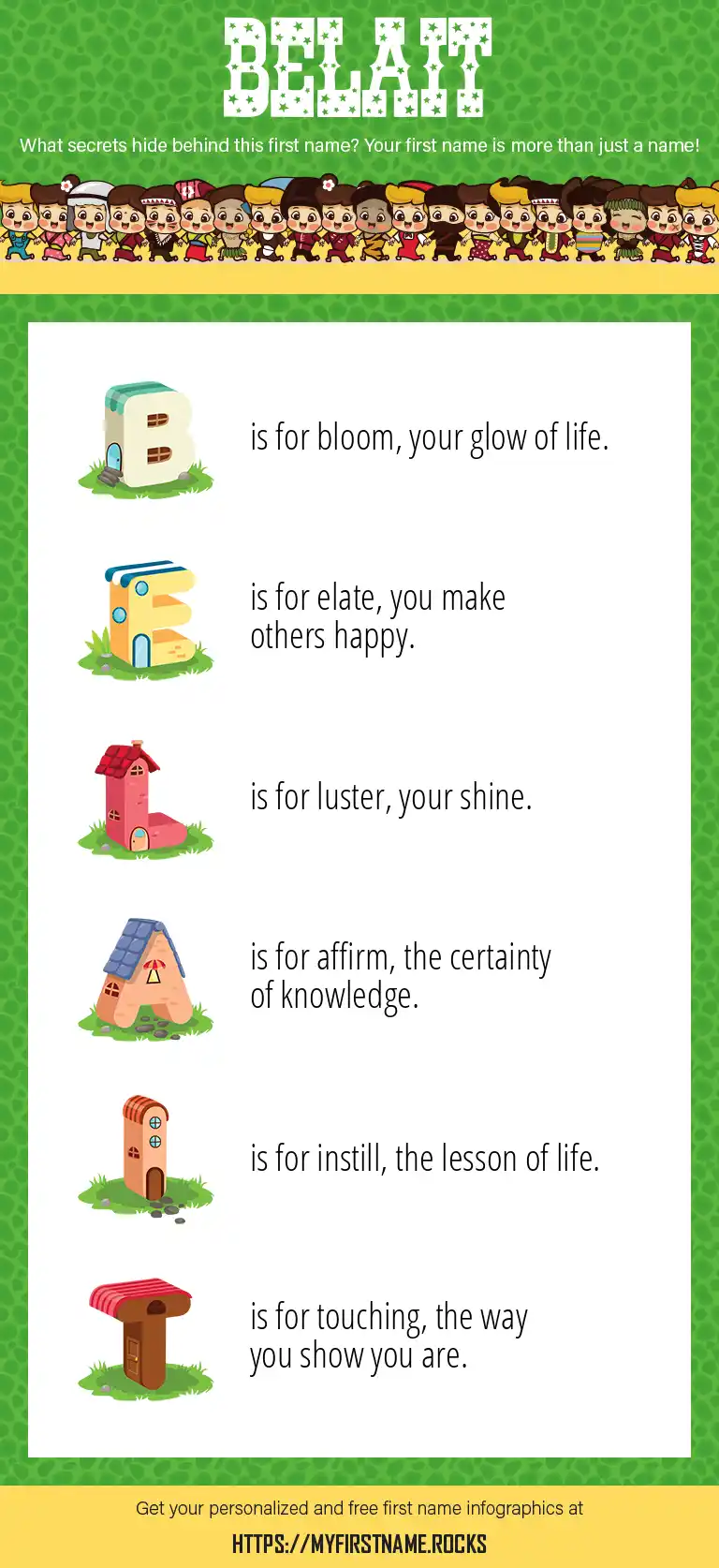 BELAIT

What secrets hide behind this first name? Your first name is more than just a name!

B is for bloom, your glow of life.

E is for elate, you make others happy.

L is for luster, your shine.

A is for affirm, the certainty of knowledge.

I is for instill, the lesson of life.

T is for touching, the way you show you are.

Get your personalized and free first name infographics at

HTTPS://MYFIRSTNAME.ROCKS