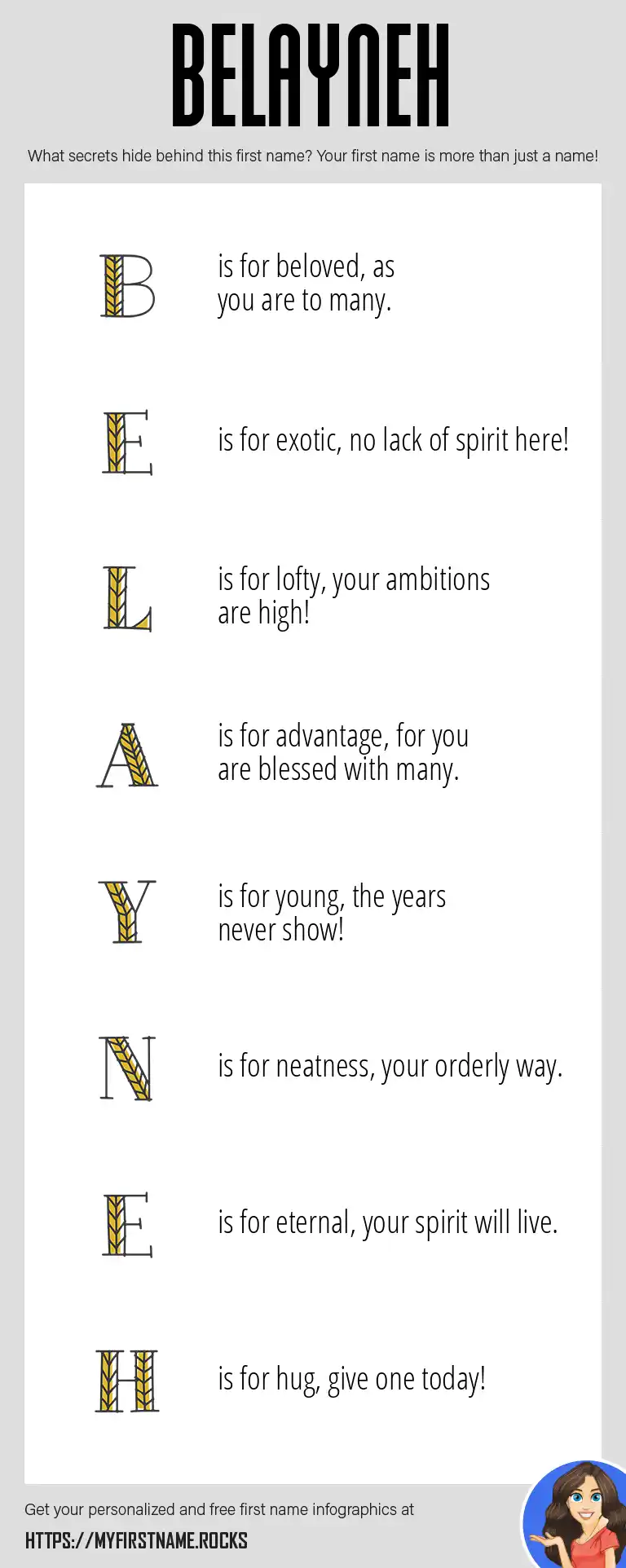 BELAYNEH

What secrets hide behind this first name? Your first name is more than just a name!

B is for beloved, as you are to many.

E is for exotic, no lack of spirit here!

L is for lofty, your ambitions are high!

A is for advantage, for you are blessed with many.

Y is for young, the years never show!

N is for neatness, your orderly way.

E is for eternal, your spirit will live.

H is for hug, give one today!

Get your personalized and free first name infographics at

HTTPS://MYFIRSTNAME.ROCKS