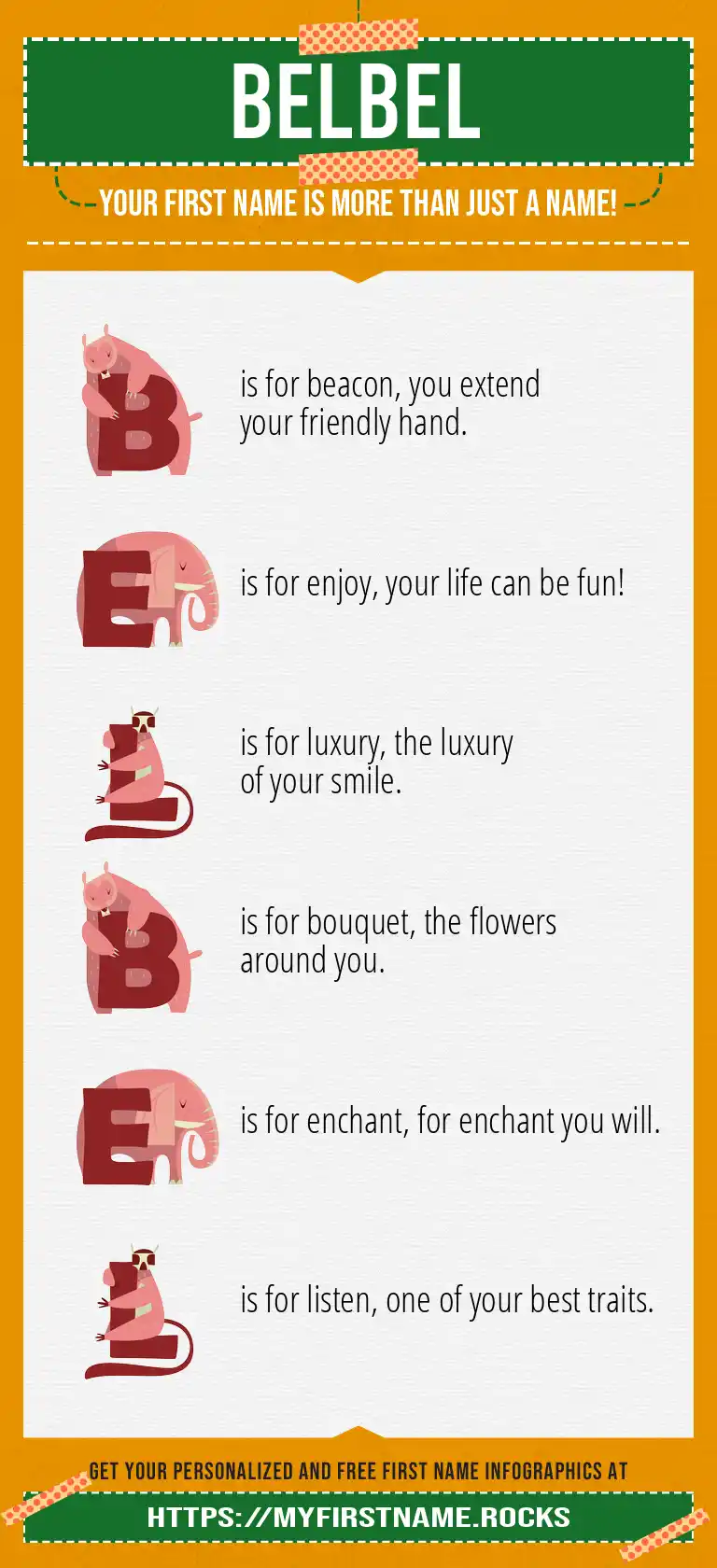 BELBEL

YOUR FIRST NAME IS MORE THAN JUST A NAME!

B is for beacon, you extend your friendly hand.

E is for enjoy, your life can be fun!

L is for luxury, the luxury of your smile.

B is for bouquet, the flowers around you.

E is for enchant, for enchant you will.

L is for listen, one of your best traits.

GET YOUR PERSONALIZED AND FREE FIRST NAME INFOGRAPHICS AT

HTTPS://MYFIRSTNAME.ROCKS