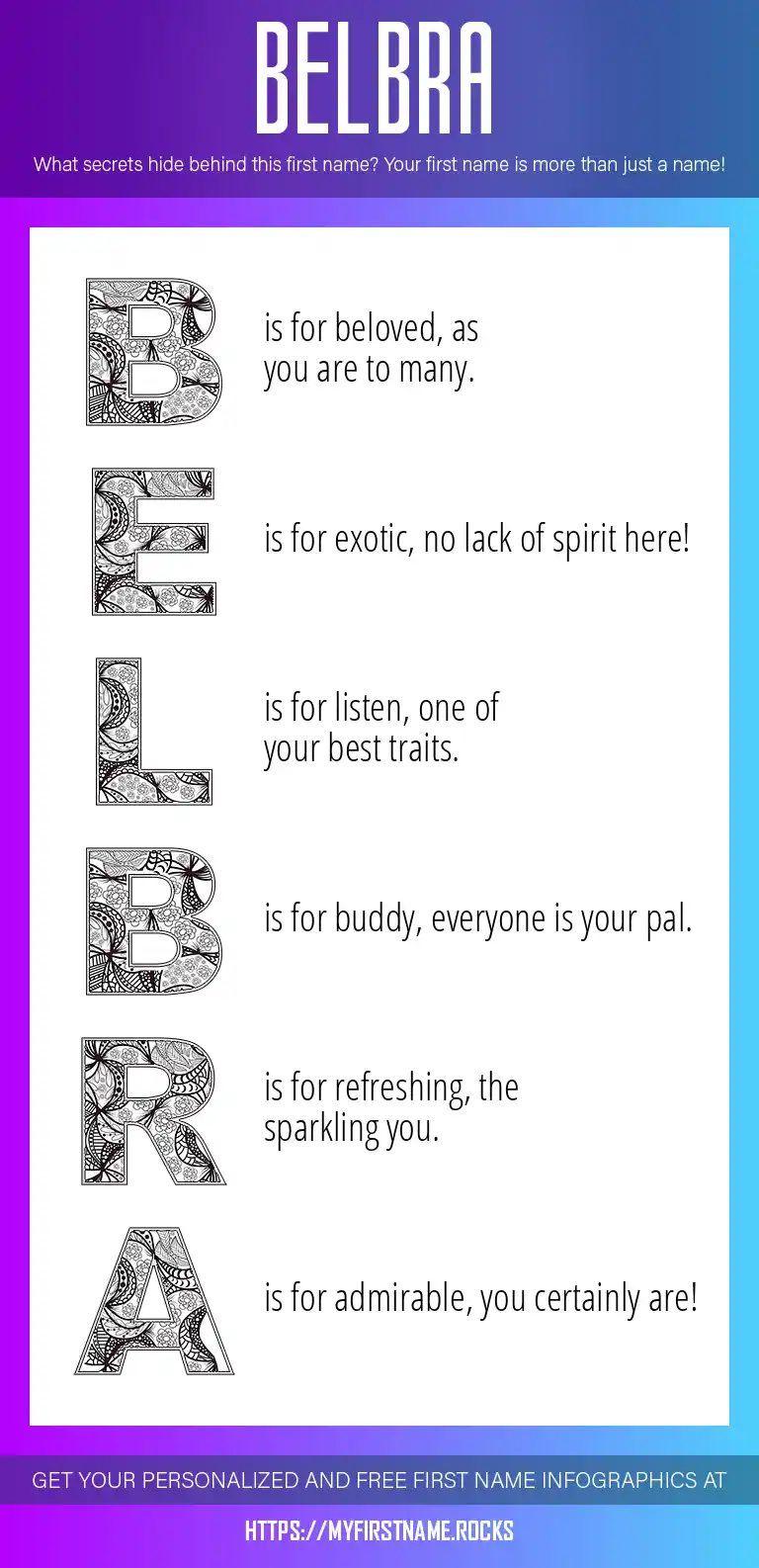 BELBRA

What secrets hide behind this first name? Your first name is more than just a name!

B is for beloved, as you are to many.

E is for exotic, no lack of spirit here!

L is for listen, one of your best traits.

B is for buddy, everyone is your pal.

R is for refreshing, the sparkling you.

A is for admirable, you certainly are!

GET YOUR PERSONALIZED AND FREE FIRST NAME INFOGRAPHICS AT

HTTPS://MYFIRSTNAME.ROCKS