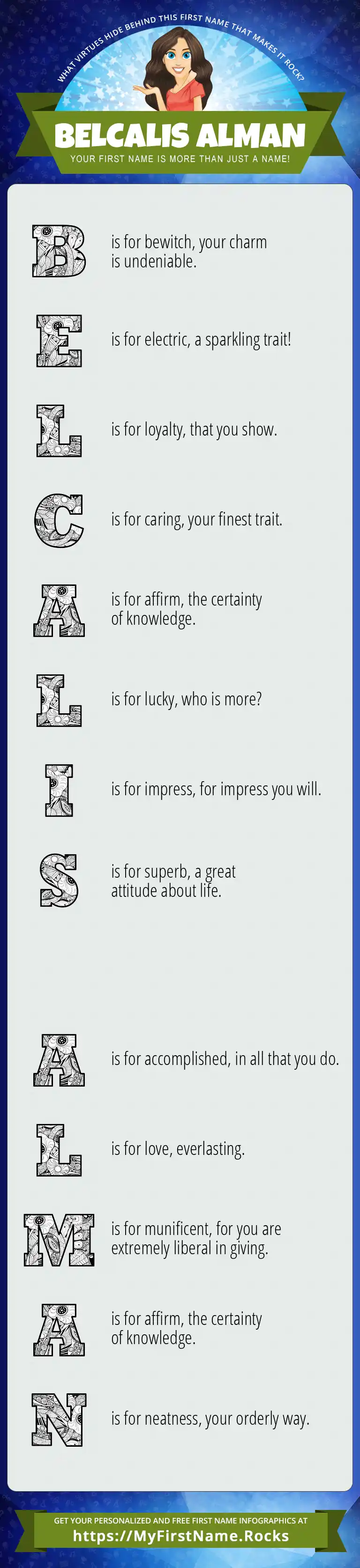 WHAT VIRTUES HIDE BEHIND THIS FIRST NAME THAT MAKES IT ROCK?

BELCALIS ALMAN

YOUR FIRST NAME IS MORE THAN JUST A NAME!

B is for bewitch, your charm is undeniable.

E is for electric, a sparkling trait!

L is for loyalty, that you show.

C is for caring, your finest trait.

A is for affirm, the certainty of knowledge.

L is for lucky, who is more?

I is for impress, for impress you will.

S is for superb, a great attitude about life.

A is for accomplished, in all that you do.

L is for love, everlasting.

M is for munificent, for you are extremely liberal in giving.

A is for affirm, the certainty of knowledge.

N is for neatness, your orderly way.

GET YOUR PERSONALIZED AND FREE FIRST NAME INFOGRAPHICS AT

https://MyFirstName.Rocks