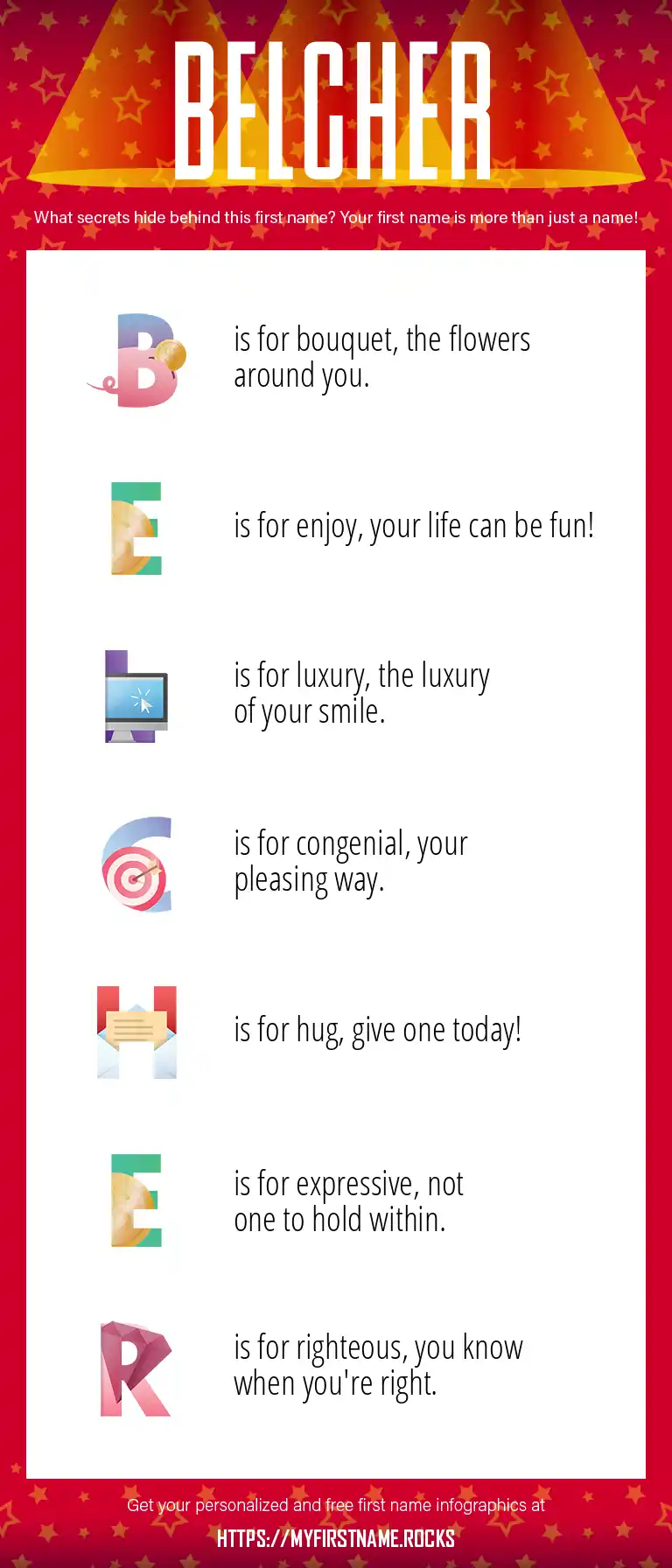 BELCHER

What secrets hide behind this first name? Your first name is more than just a name!

B is for bouquet, the flowers around you.

E is for enjoy, your life can be fun!

L is for luxury, the luxury of your smile.

C is for congenial, your pleasing way.

H is for hug, give one today!

E is for expressive, not one to hold within.

R is for righteous, you know when you're right.

Get your personalized and free first name infographics at

HTTPS://MYFIRSTNAME.ROCKS