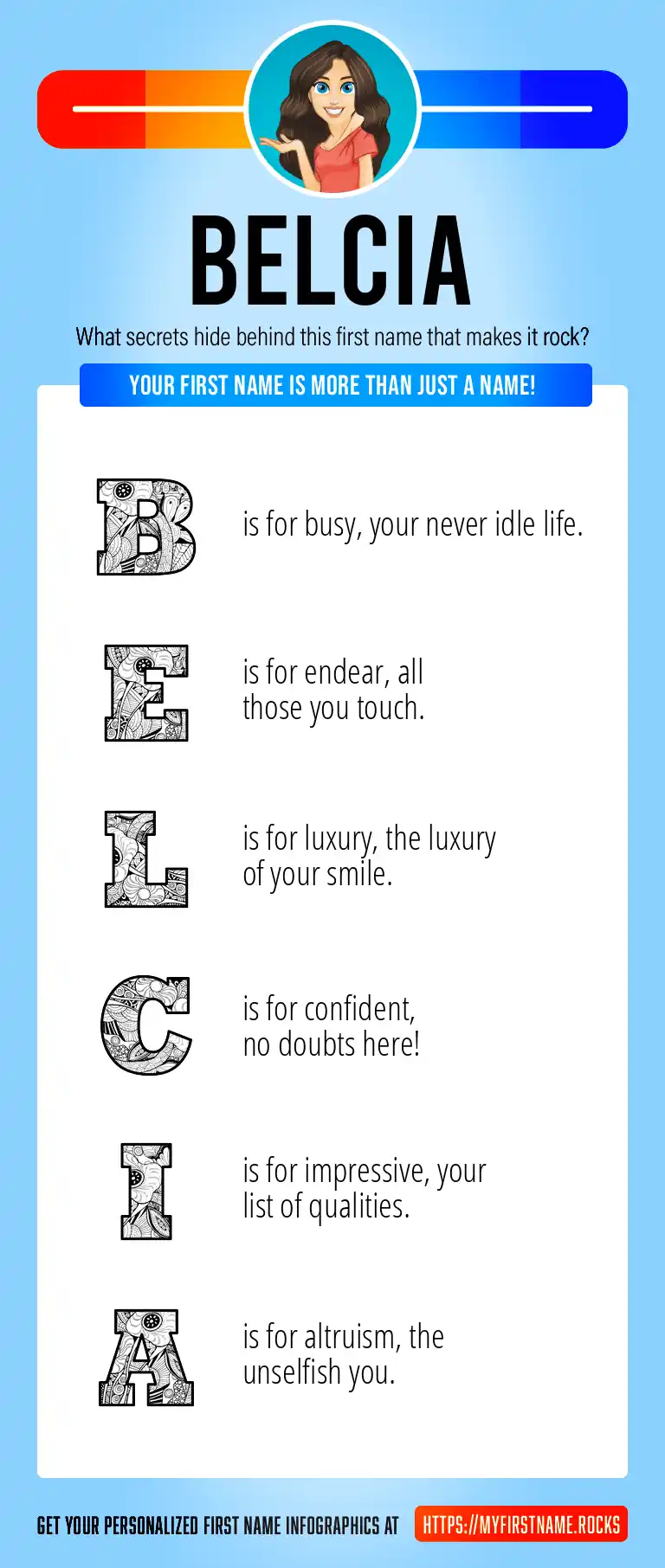 BELCIA

What secrets hide behind this first name that makes it rock?

YOUR FIRST NAME IS MORE THAN JUST A NAME!

B is for busy, your never idle life.

E is for endear, all those you touch.

L is for luxury, the luxury of your smile.

C is for confident, no doubts here!

I is for impressive, your list of qualities.

A is for altruism, the unselfish you.

GET YOUR PERSONALIZED FIRST NAME INFOGRAPHICS AT HTTPS://MYFIRSTNAME.ROCKS