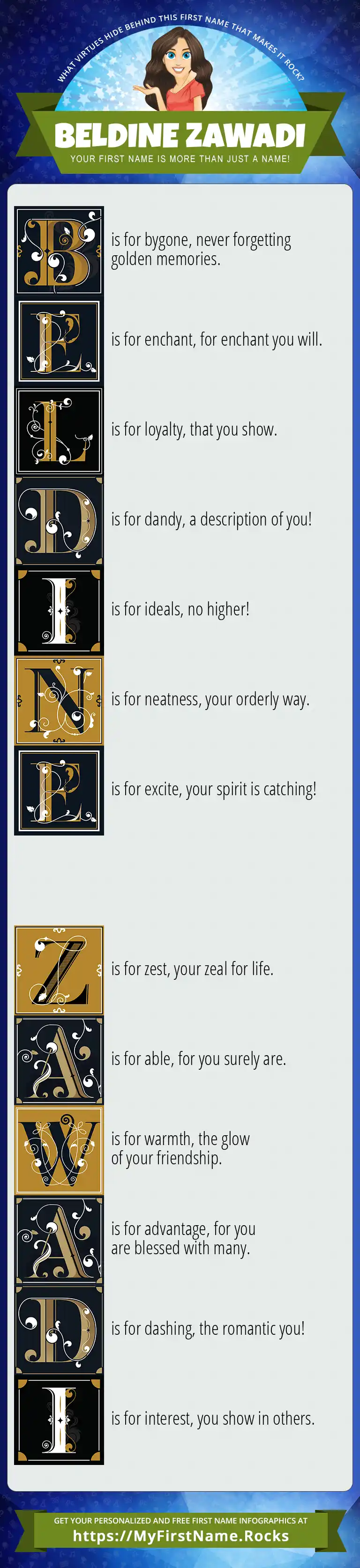 WHAT VIRTUES HIDE BEHIND THIS FIRST NAME THAT MAKES IT ROCK?

BELDINE ZAWADI

YOUR FIRST NAME IS MORE THAN JUST A NAME!

B is for bygone, never forgetting golden memories.

E is for enchant, for enchant you will.

L is for loyalty, that you show.

D is for dandy, a description of you!

I is for ideals, no higher!

N is for neatness, your orderly way.

E is for excite, your spirit is catching!

Z is for zest, your zeal for life.

A is for able, for you surely are.

W is for warmth, the glow of your friendship.

A is for advantage, for you are blessed with many.

D is for dashing, the romantic you!

I is for interest, you show in others.

GET YOUR PERSONALIZED AND FREE FIRST NAME INFOGRAPHICS AT
https://MyFirstName.Rocks