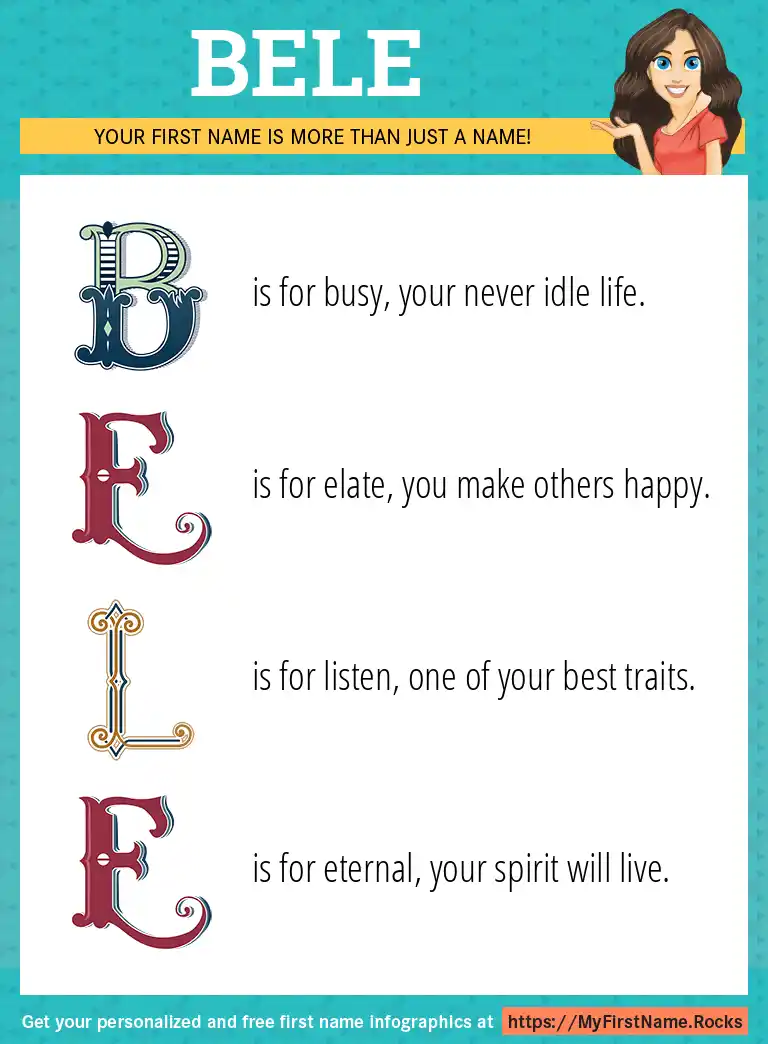 BELE

YOUR FIRST NAME IS MORE THAN JUST A NAME!

B is for busy, your never idle life.

E is for elate, you make others happy.

L is for listen, one of your best traits.

E is for eternal, your spirit will live.

Get your personalized and free first name infographics at https://MyFirstName.Rocks