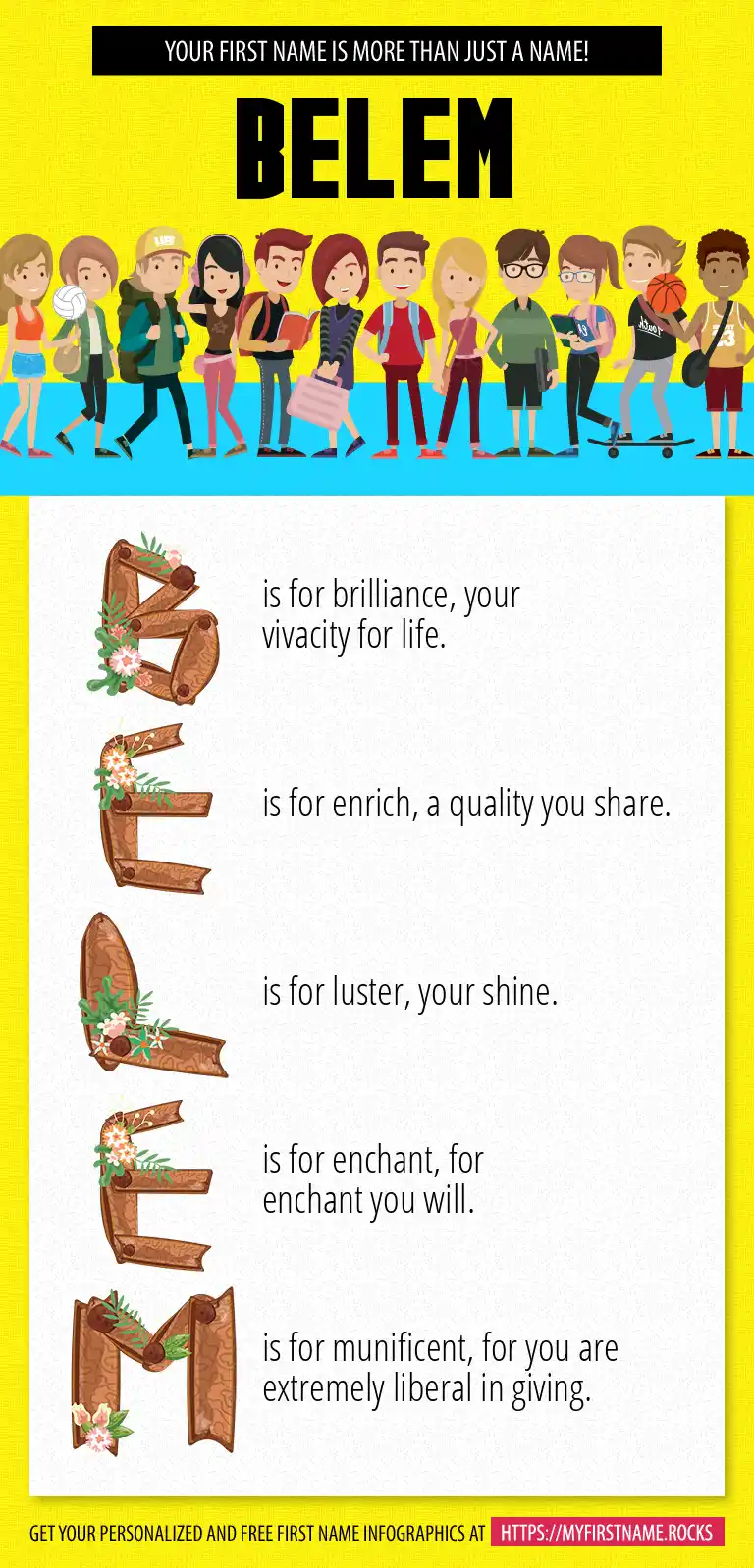 YOUR FIRST NAME IS MORE THAN JUST A NAME!

BELEM

B is for brilliance, your vivacity for life.

E is for enrich, a quality you share.

L is for luster, your shine.

E is for enchant, for enchant you will.

M is for munificent, for you are extremely liberal in giving.

GET YOUR PERSONALIZED AND FREE FIRST NAME INFOGRAPHICS AT HTTPS://MYFIRSTNAME.ROCKS