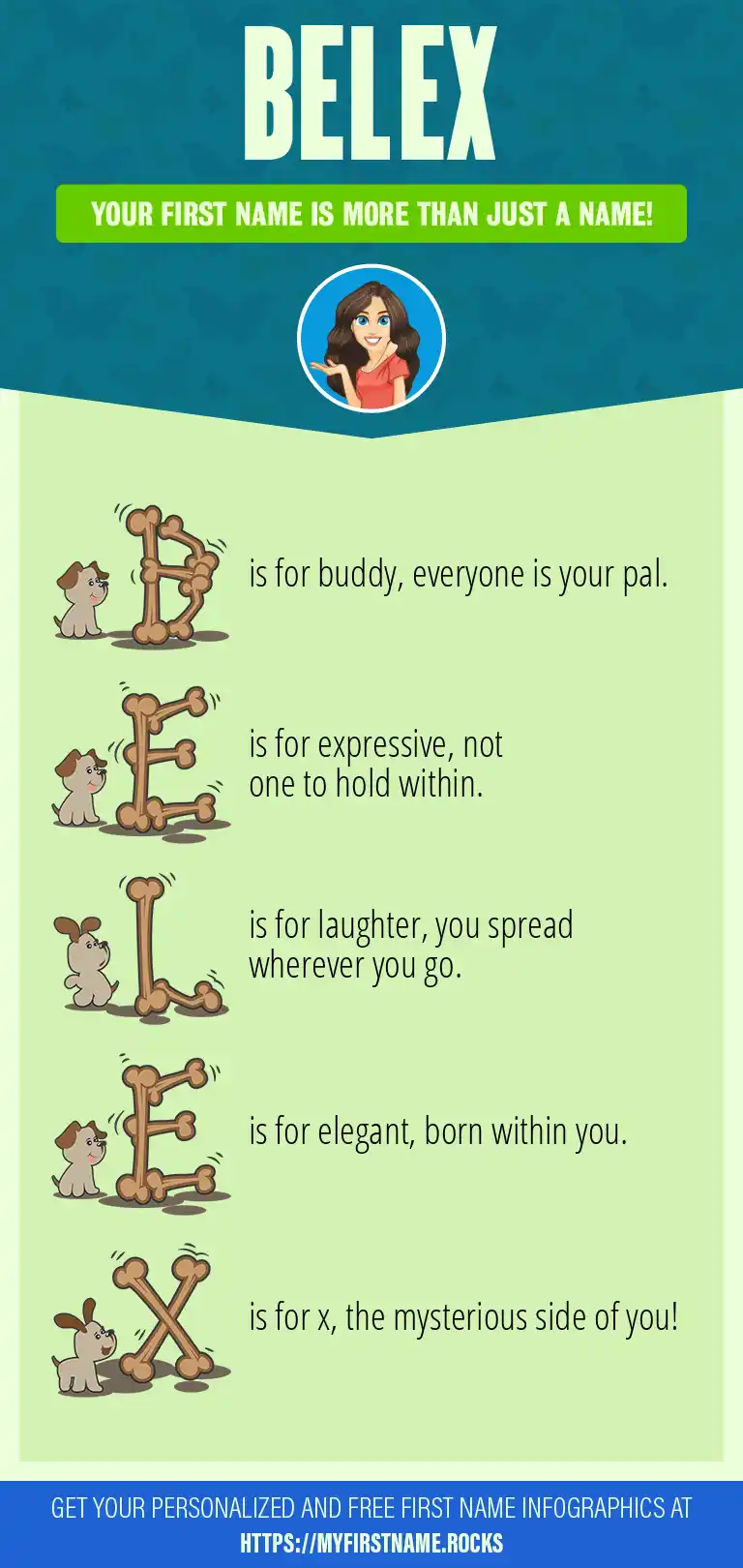 BELEX

YOUR FIRST NAME IS MORE THAN JUST A NAME!

B is for buddy, everyone is your pal.

E is for expressive, not one to hold within.

L is for laughter, you spread wherever you go.

E is for elegant, born within you.

X is for x, the mysterious side of you!

GET YOUR PERSONALIZED AND FREE FIRST NAME INFOGRAPHICS AT HTTPS://MYFIRSTNAME.ROCKS