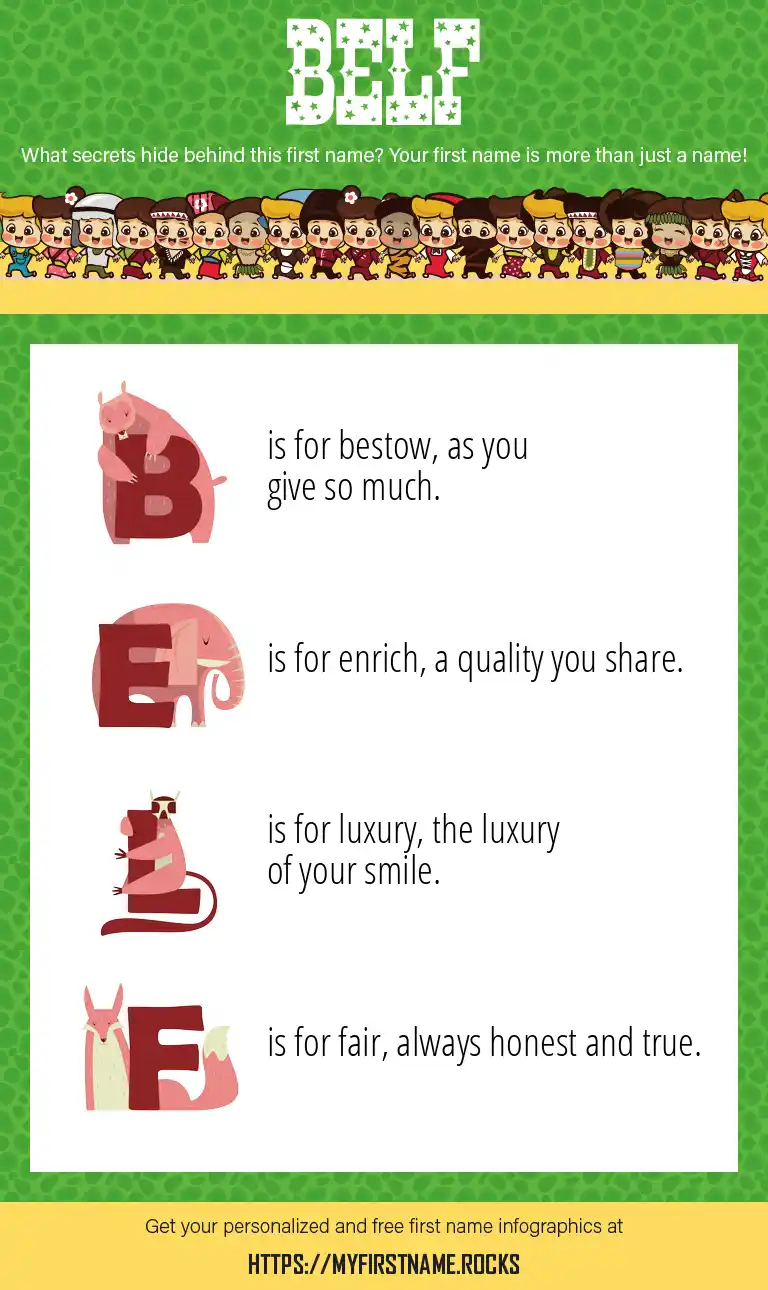 BELF

What secrets hide behind this first name? Your first name is more than just a name!

B is for bestow, as you give so much.

E is for enrich, a quality you share.

L is for luxury, the luxury of your smile.

F is for fair, always honest and true.

Get your personalized and free first name infographics at

HTTPS://MYFIRSTNAME.ROCKS