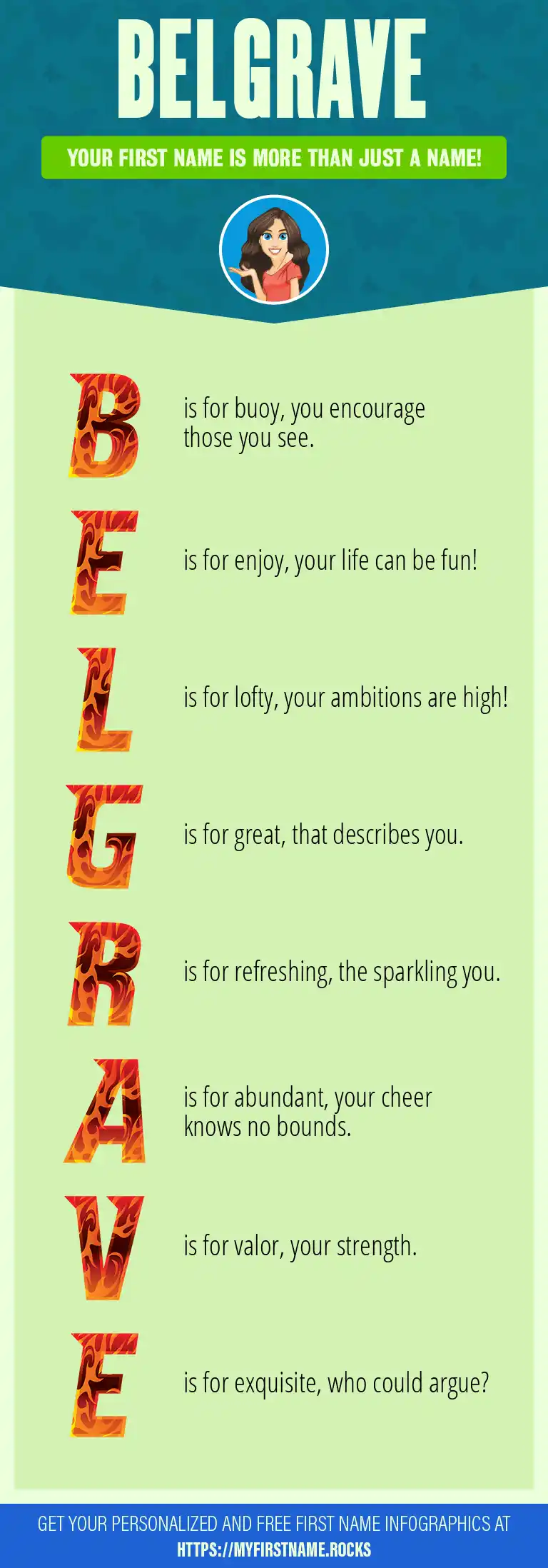 BELGRAVE

YOUR FIRST NAME IS MORE THAN JUST A NAME!

B is for buoy, you encourage those you see.

E is for enjoy, your life can be fun!

L is for lofty, your ambitions are high!

G is for great, that describes you.

R is for refreshing, the sparkling you.

A is for abundant, your cheer knows no bounds.

V is for valor, your strength.

E is for exquisite, who could argue?

GET YOUR PERSONALIZED AND FREE FIRST NAME INFOGRAPHICS AT HTTPS://MYFIRSTNAME.ROCKS