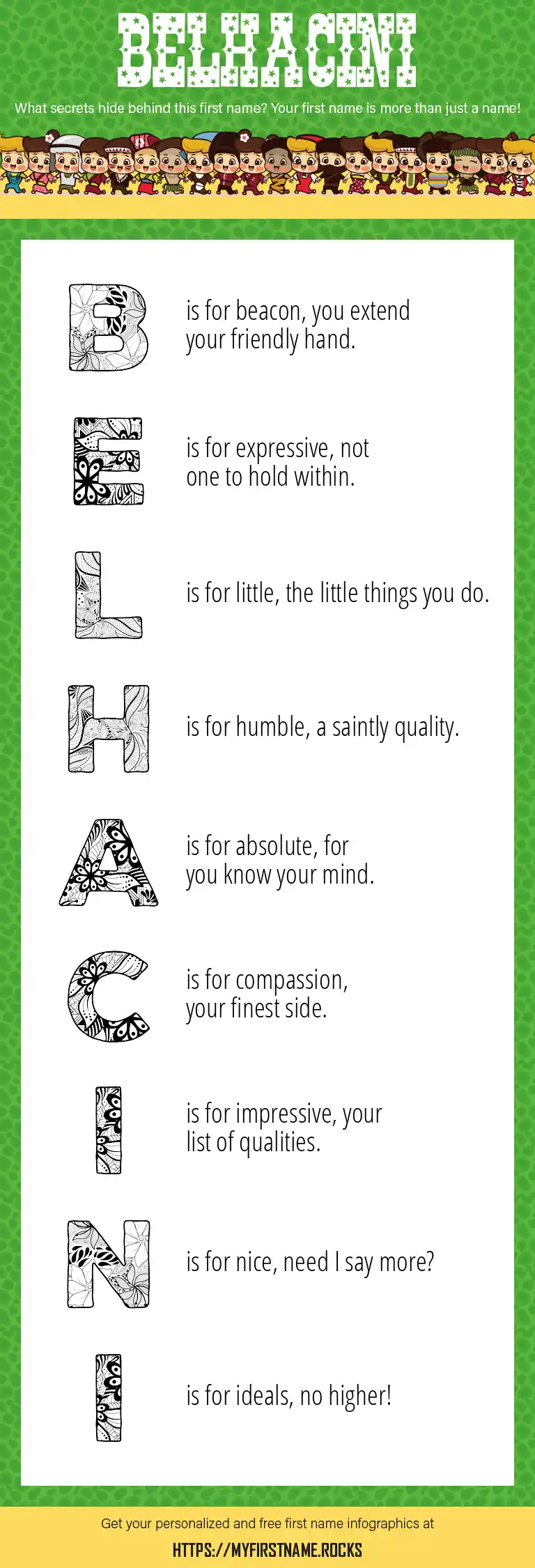 BELHACINI

What secrets hide behind this first name? Your first name is more than just a name!

B is for beacon, you extend your friendly hand.

E is for expressive, not one to hold within.

L is for little, the little things you do.

H is for humble, a saintly quality.

A is for absolute, for you know your mind.

C is for compassion, your finest side.

I is for impressive, your list of qualities.

N is for nice, need I say more?

I is for ideals, no higher!

Get your personalized and free first name infographics at

HTTPS://MYFIRSTNAME.ROCKS