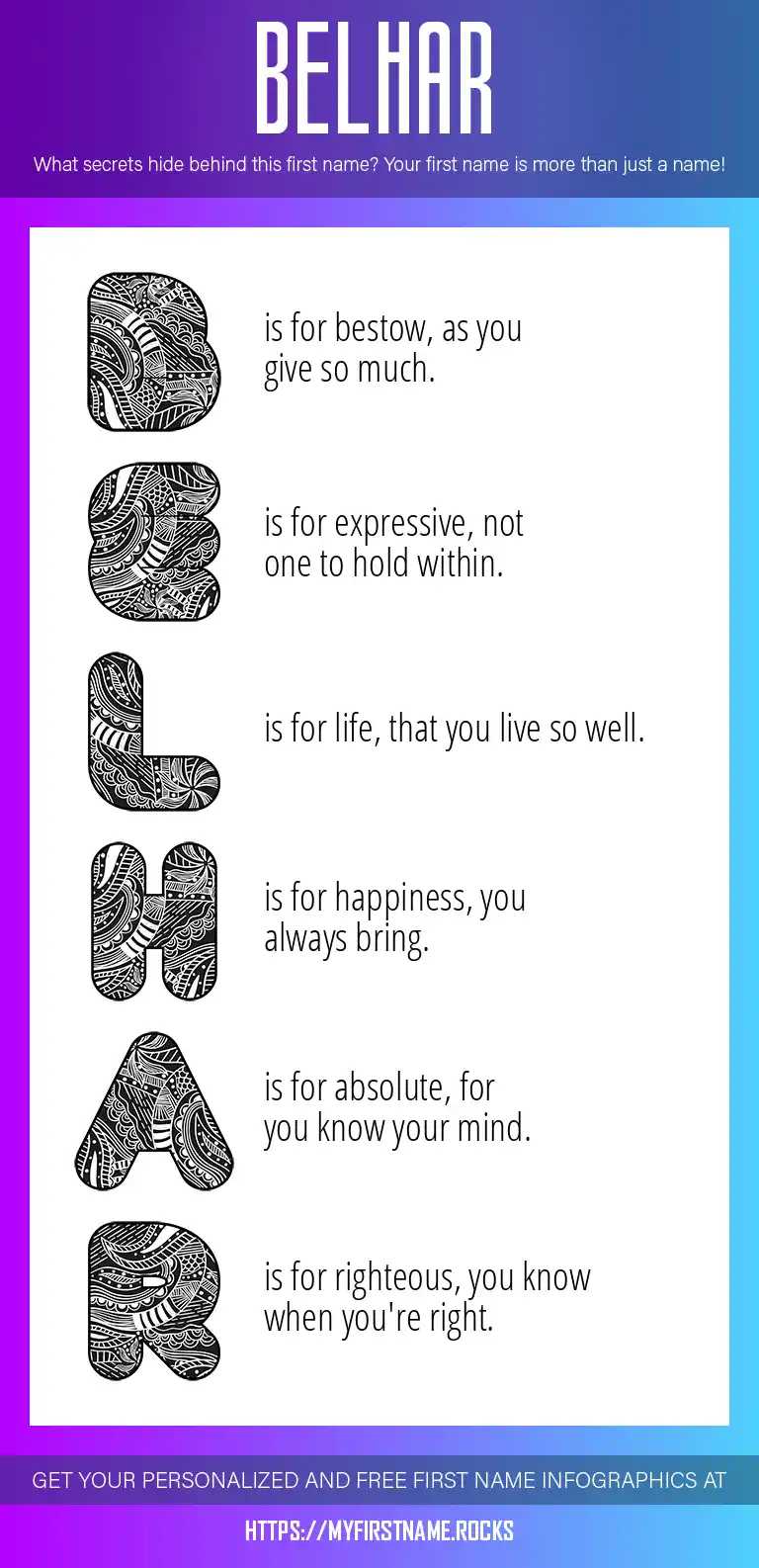 BELHAR

What secrets hide behind this first name? Your first name is more than just a name!

B is for bestow, as you give so much.

E is for expressive, not one to hold within.

L is for life, that you live so well.

H is for happiness, you always bring.

A is for absolute, for you know your mind.

R is for righteous, you know when you're right.

GET YOUR PERSONALIZED AND FREE FIRST NAME INFOGRAPHICS AT

HTTPS://MYFIRSTNAME.ROCKS