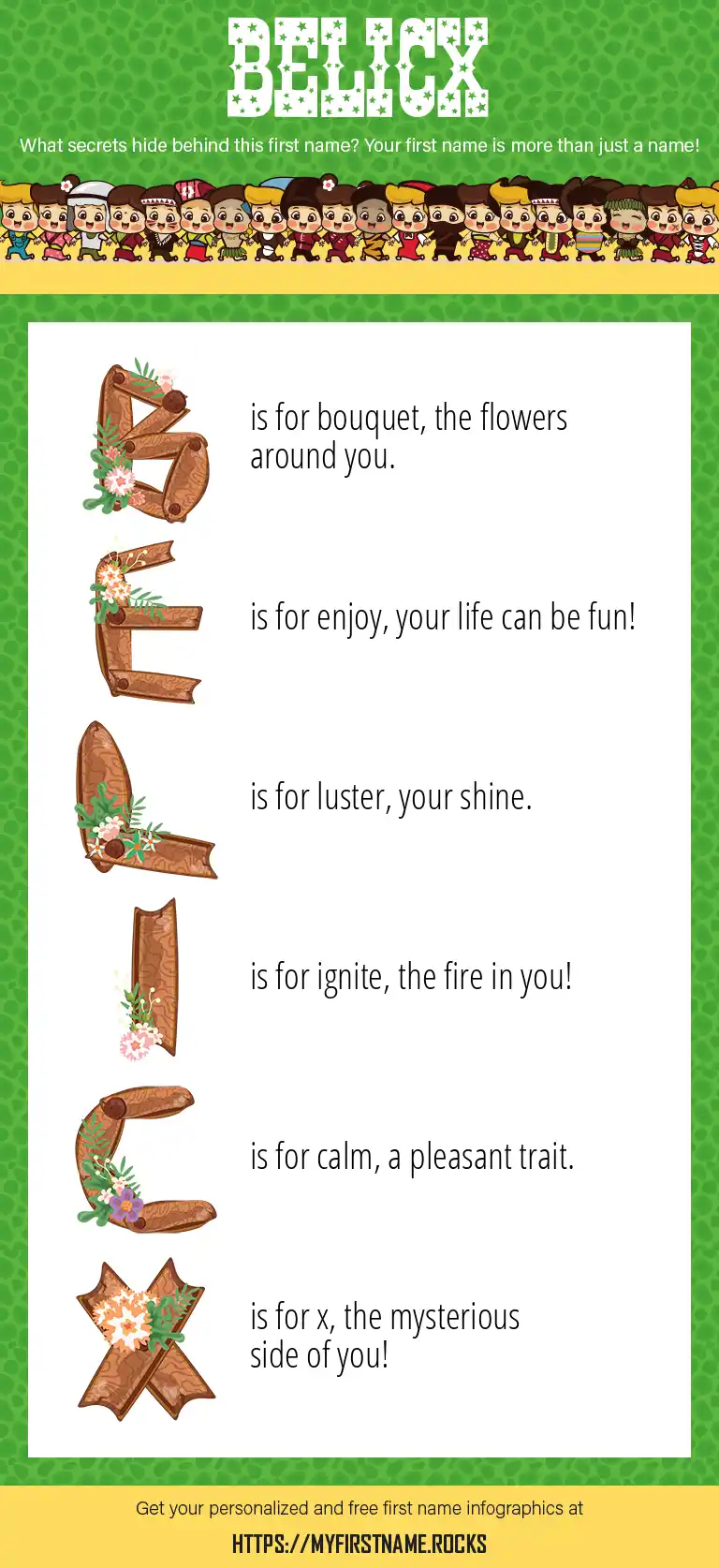 BELICX

What secrets hide behind this first name? Your first name is more than just a name!

B is for bouquet, the flowers around you.

E is for enjoy, your life can be fun!

L is for luster, your shine.

I is for ignite, the fire in you!

C is for calm, a pleasant trait.

X is for x, the mysterious side of you!

Get your personalized and free first name infographics at

HTTPS://MYFIRSTNAME.ROCKS