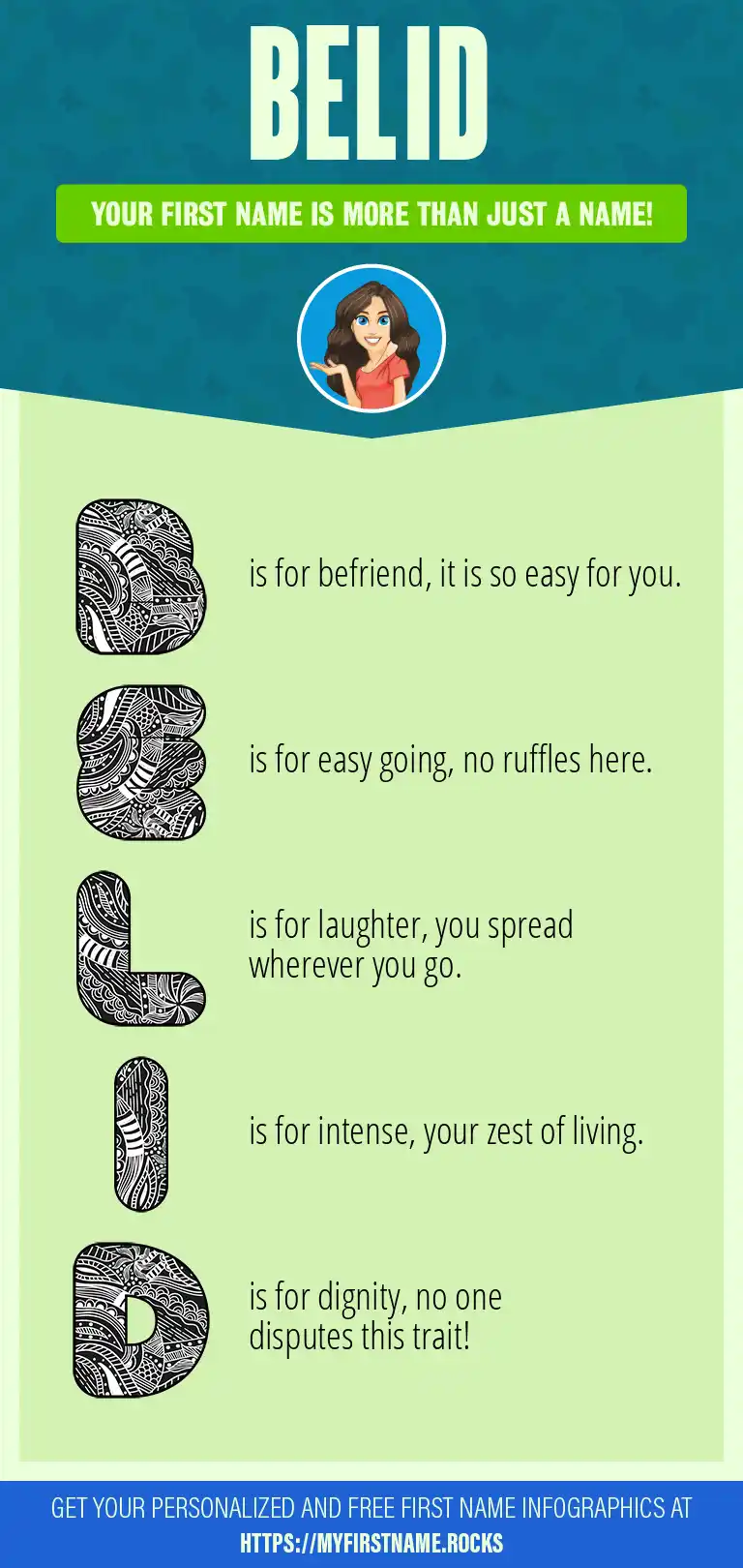 BELID

YOUR FIRST NAME IS MORE THAN JUST A NAME!

B is for befriend, it is so easy for you.

E is for easy going, no ruffles here.

L is for laughter, you spread wherever you go.

I is for intense, your zest of living.

D is for dignity, no one disputes this trait!

GET YOUR PERSONALIZED AND FREE FIRST NAME INFOGRAPHICS AT HTTPS://MYFIRSTNAME.ROCKS