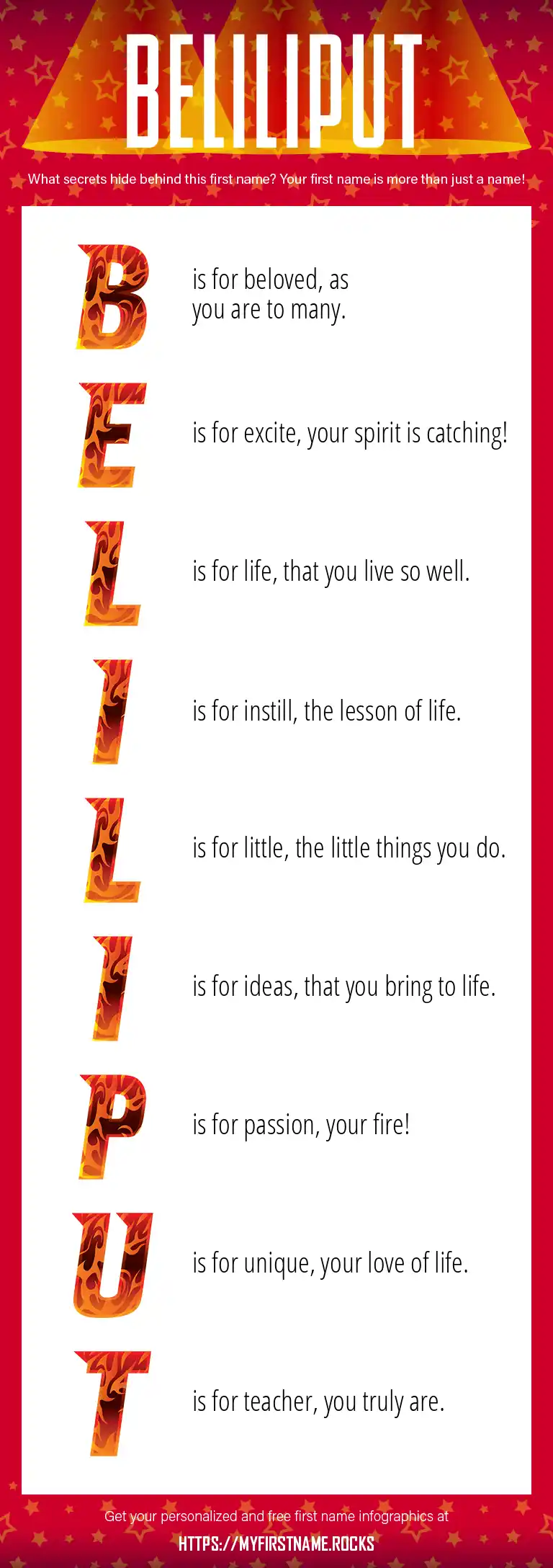 BELILIPUT

What secrets hide behind this first name? Your first name is more than just a name!

B is for beloved, as you are to many.

E is for excite, your spirit is catching!

L is for life, that you live so well.

I is for instill, the lesson of life.

L is for little, the little things you do.

I is for ideas, that you bring to life.

P is for passion, your fire!

U is for unique, your love of life.

T is for teacher, you truly are.

Get your personalized and free first name infographics at

HTTPS://MYFIRSTNAME.ROCKS