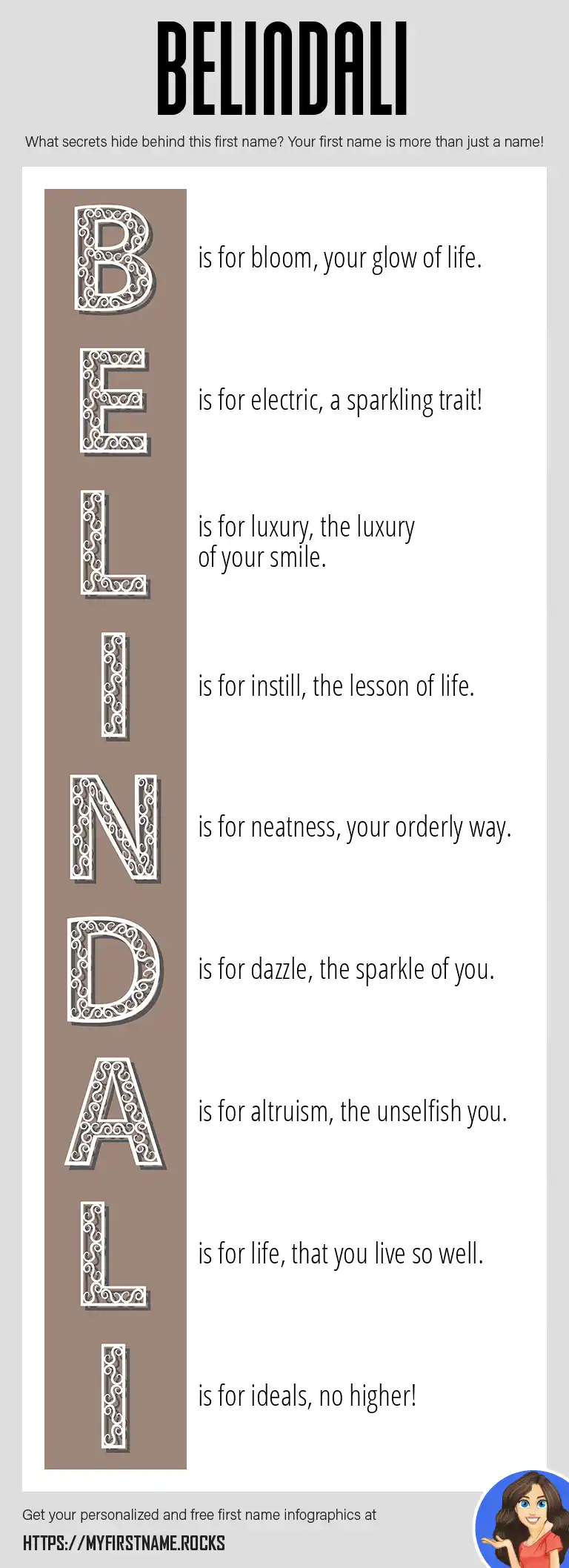 BELINDALI

What secrets hide behind this first name? Your first name is more than just a name!

B is for bloom, your glow of life.

E is for electric, a sparkling trait!

L is for luxury, the luxury of your smile.

I is for instill, the lesson of life.

N is for neatness, your orderly way.

D is for dazzle, the sparkle of you.

A is for altruism, the unselfish you.

L is for life, that you live so well.

I is for ideals, no higher!

Get your personalized and free first name infographics at

HTTPS://MYFIRSTNAME.ROCKS