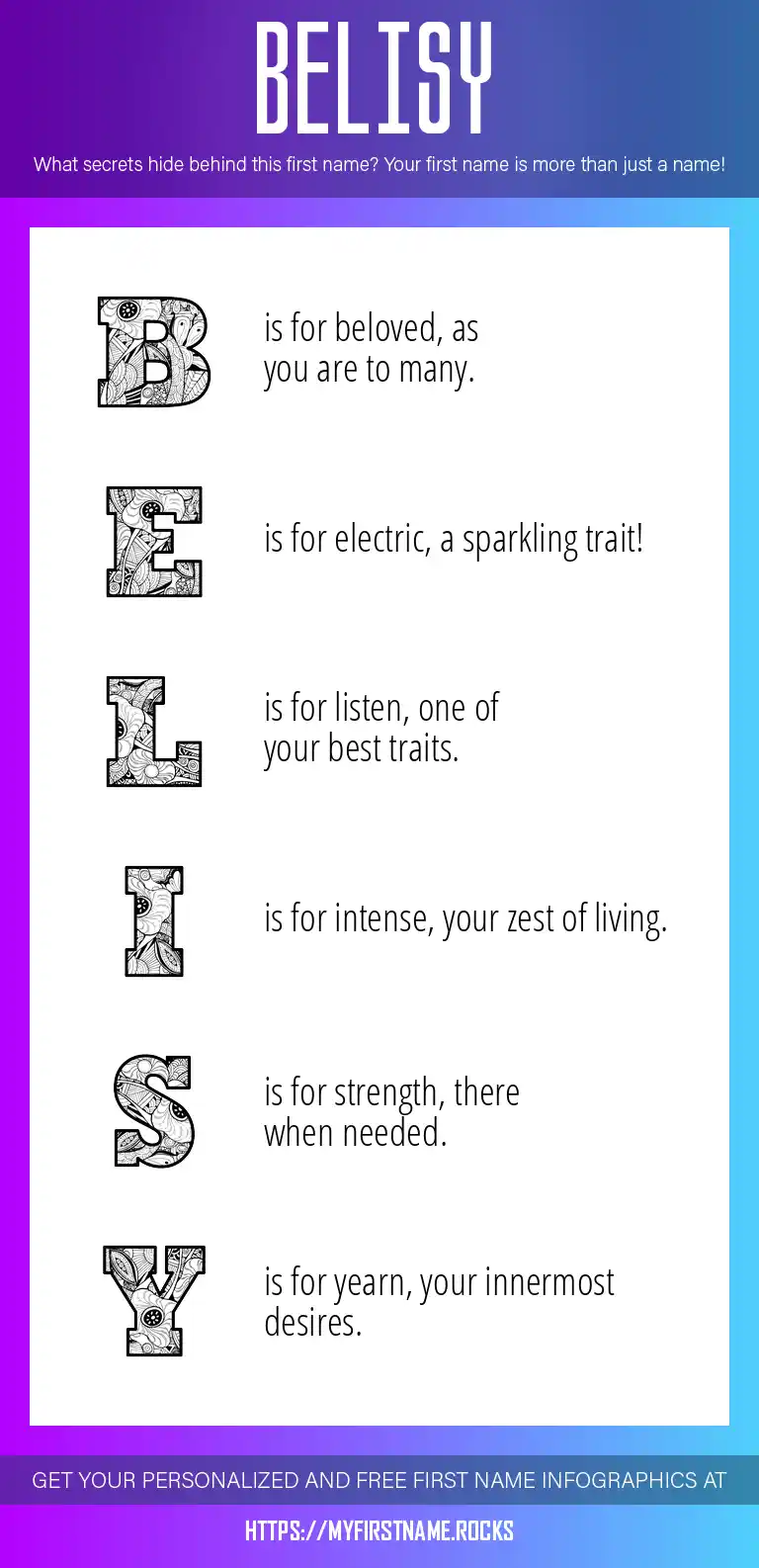 BELISY

What secrets hide behind this first name? Your first name is more than just a name!

B is for beloved, as you are to many.

E is for electric, a sparkling trait!

L is for listen, one of your best traits.

I is for intense, your zest of living.

S is for strength, there when needed.

Y is for yearn, your innermost desires.

GET YOUR PERSONALIZED AND FREE FIRST NAME INFOGRAPHICS AT

HTTPS://MYFIRSTNAME.ROCKS