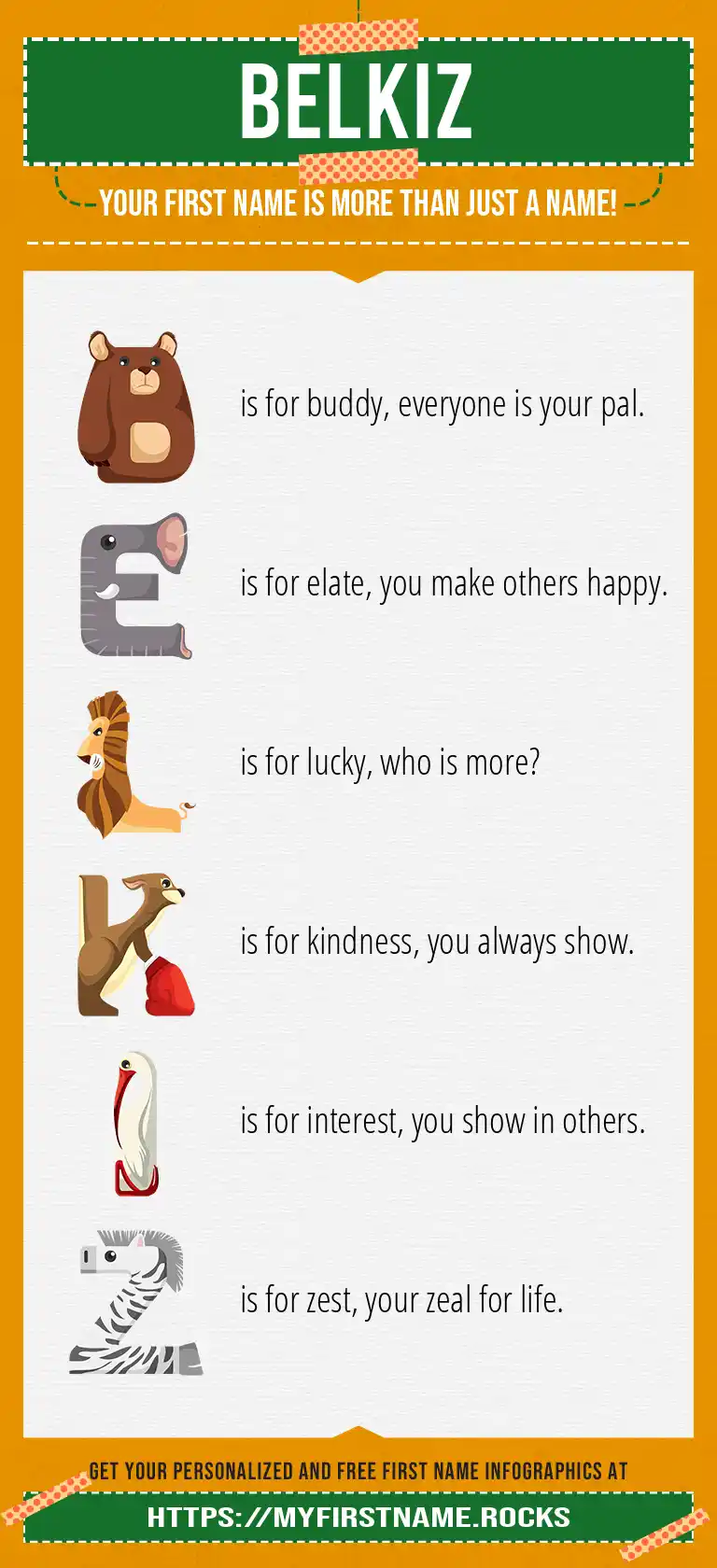 BELKIZ

YOUR FIRST NAME IS MORE THAN JUST A NAME!

B is for buddy, everyone is your pal.

E is for elate, you make others happy.

L is for lucky, who is more?

K is for kindness, you always show.

I is for interest, you show in others.

Z is for zest, your zeal for life.

GET YOUR PERSONALIZED AND FREE FIRST NAME INFOGRAPHICS AT

HTTPS://MYFIRSTNAME.ROCKS