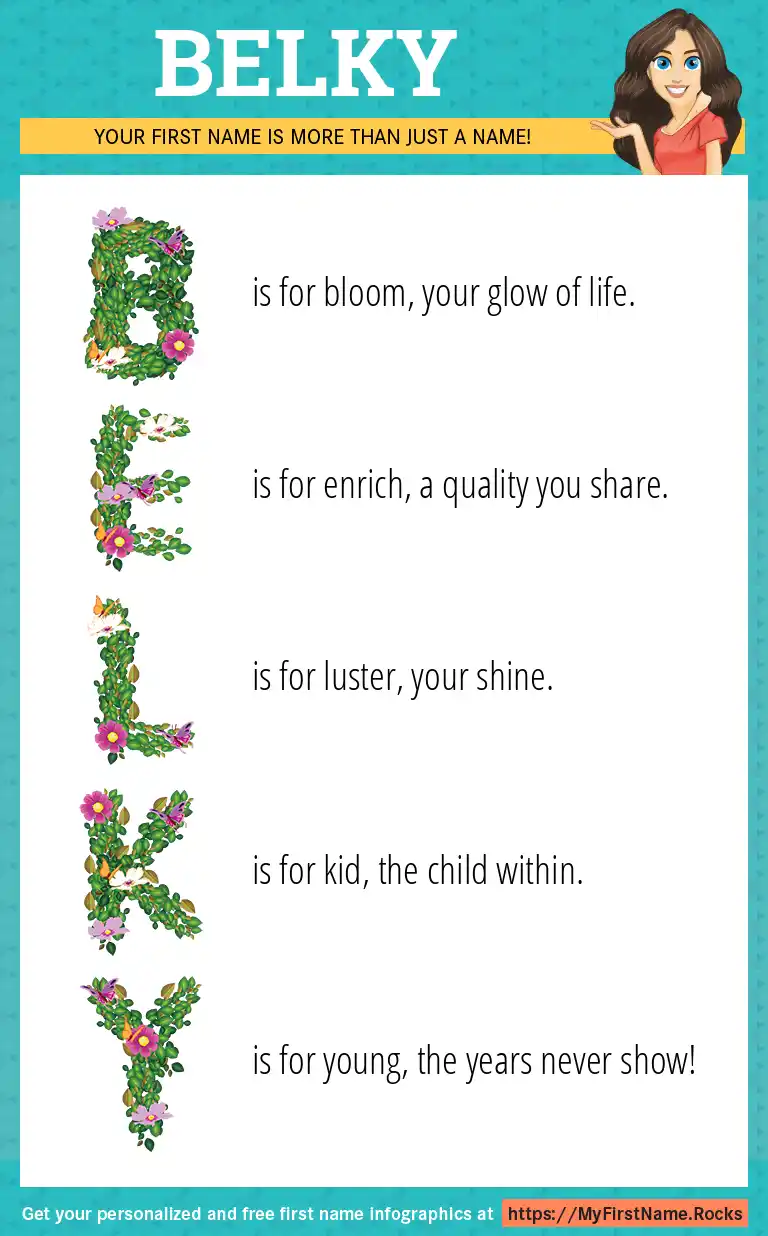 BELKY

YOUR FIRST NAME IS MORE THAN JUST A NAME!

B is for bloom, your glow of life.

E is for enrich, a quality you share.

L is for luster, your shine.

K is for kid, the child within.

Y is for young, the years never show!

Get your personalized and free first name infographics at https://MyFirstName.Rocks