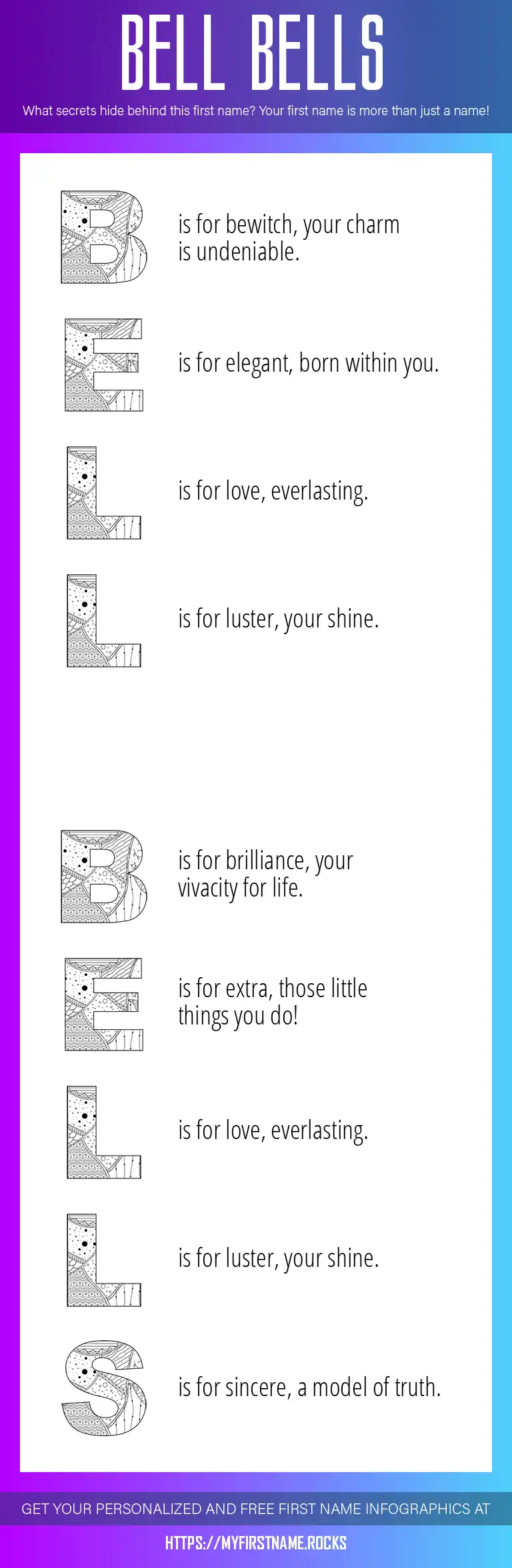 BELL BELLS

What secrets hide behind this first name? Your first name is more than just a name!

B is for bewitch, your charm is undeniable.

E is for elegant, born within you.

L is for love, everlasting.

L is for luster, your shine.

B is for brilliance, your vivacity for life.

E is for extra, those little things you do!

L is for love, everlasting.

L is for luster, your shine.

S is for sincere, a model of truth.

GET YOUR PERSONALIZED AND FREE FIRST NAME INFOGRAPHICS AT

HTTPS://MYFIRSTNAME.ROCKS