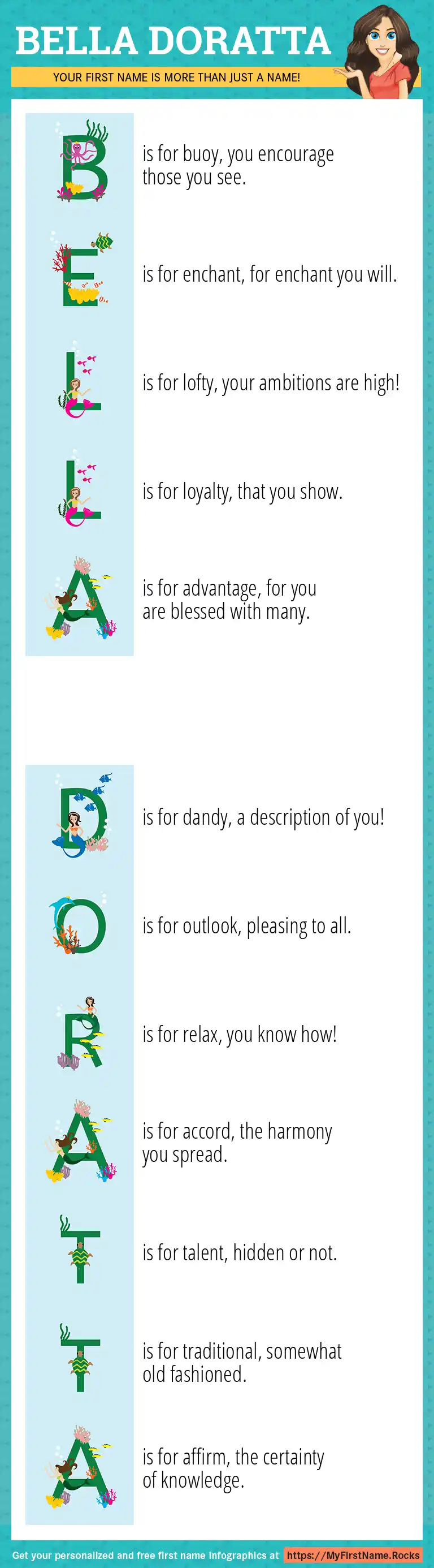 BELLA DORATTA

YOUR FIRST NAME IS MORE THAN JUST A NAME!

B is for buoy, you encourage those you see.

E is for enchant, for enchant you will.

L is for lofty, your ambitions are high!

L is for loyalty, that you show.

A is for advantage, for you are blessed with many.

D is for dandy, a description of you!

O is for outlook, pleasing to all.

R is for relax, you know how!

A is for accord, the harmony you spread.

T is for talent, hidden or not.

T is for traditional, somewhat old fashioned.

A is for affirm, the certainty of knowledge.

Get your personalized and free first name infographics at https://MyFirstName.Rocks