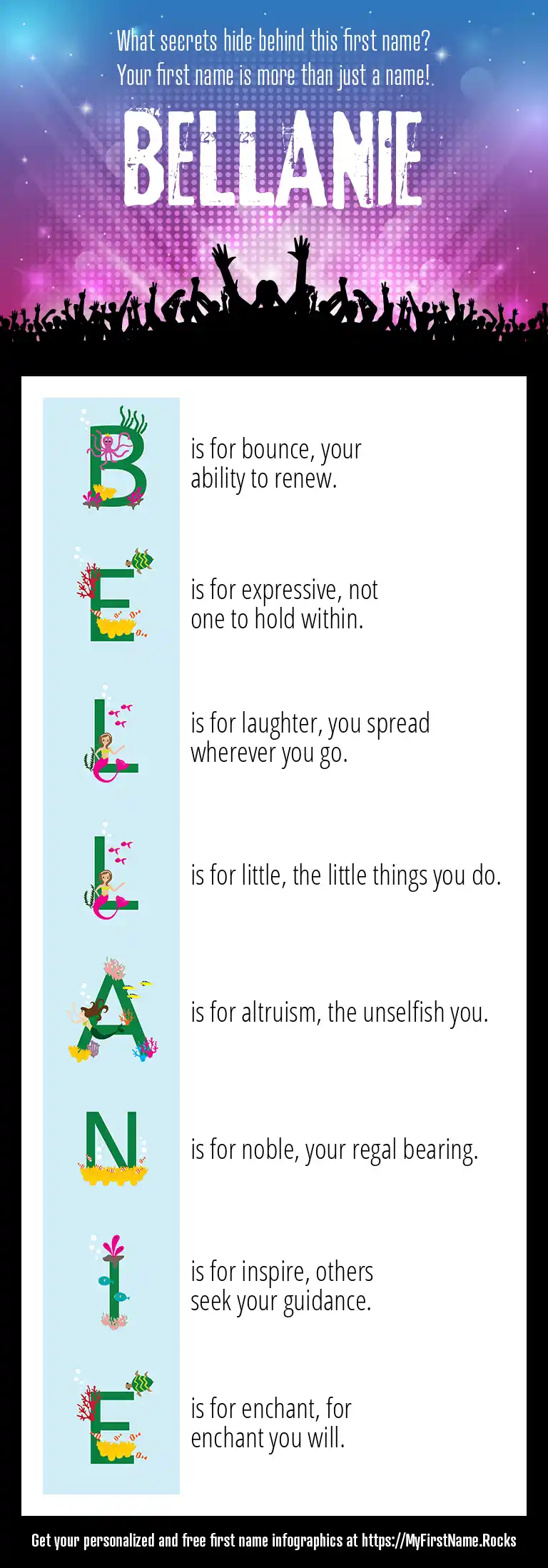 What secrets hide behind this first name?
Your first name is more than just a name!

BELLANIE

B is for bounce, your ability to renew.

E is for expressive, not one to hold within.

L is for laughter, you spread wherever you go.

L is for little, the little things you do.

A is for altruism, the unselfish you.

N is for noble, your regal bearing.

I is for inspire, others seek your guidance.

E is for enchant, for enchant you will.

Get your personalized and free first name infographics at https://MyFirstName.Rocks