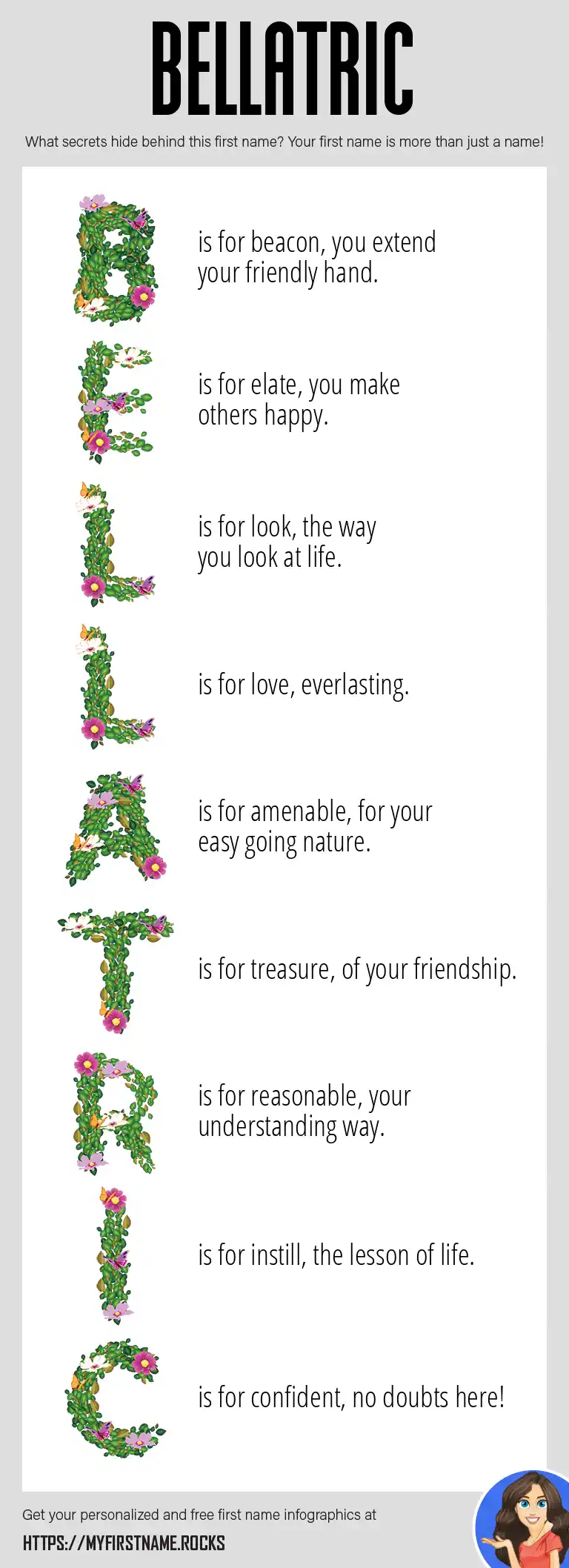 BELLATRIC

What secrets hide behind this first name? Your first name is more than just a name!

B is for beacon, you extend your friendly hand.

E is for elate, you make others happy.

L is for look, the way you look at life.

L is for love, everlasting.

A is for amenable, for your easy going nature.

T is for treasure, of your friendship.

R is for reasonable, your understanding way.

I is for instill, the lesson of life.

C is for confident, no doubts here!

Get your personalized and free first name infographics at

HTTPS://MYFIRSTNAME.ROCKS